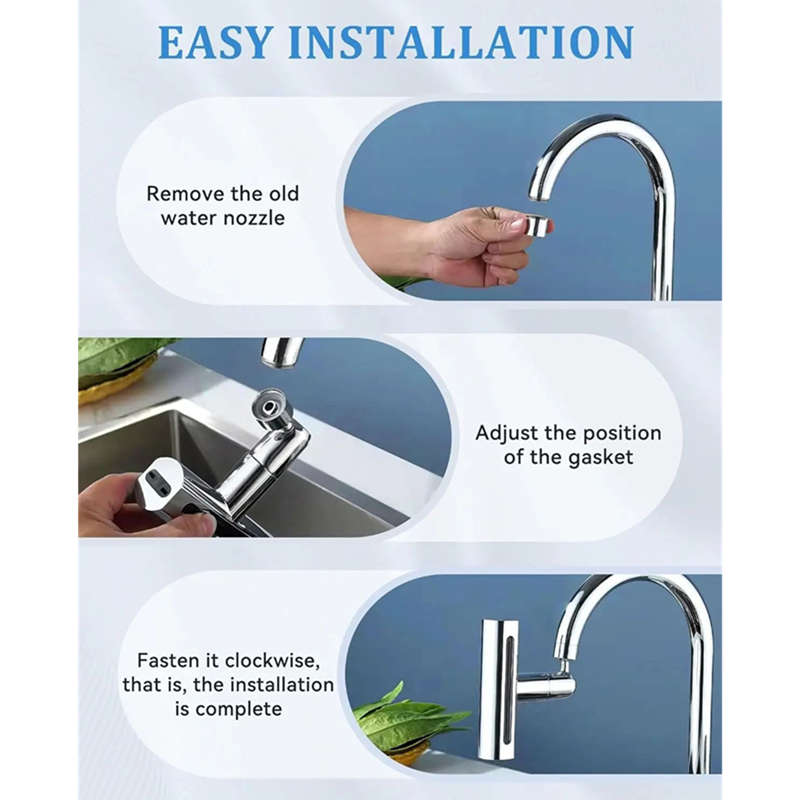 EASY INSTALLATION

Remove the old water nozzle

Adjust the position of the gasket

Fasten it clockwise, that is, the installation is complete