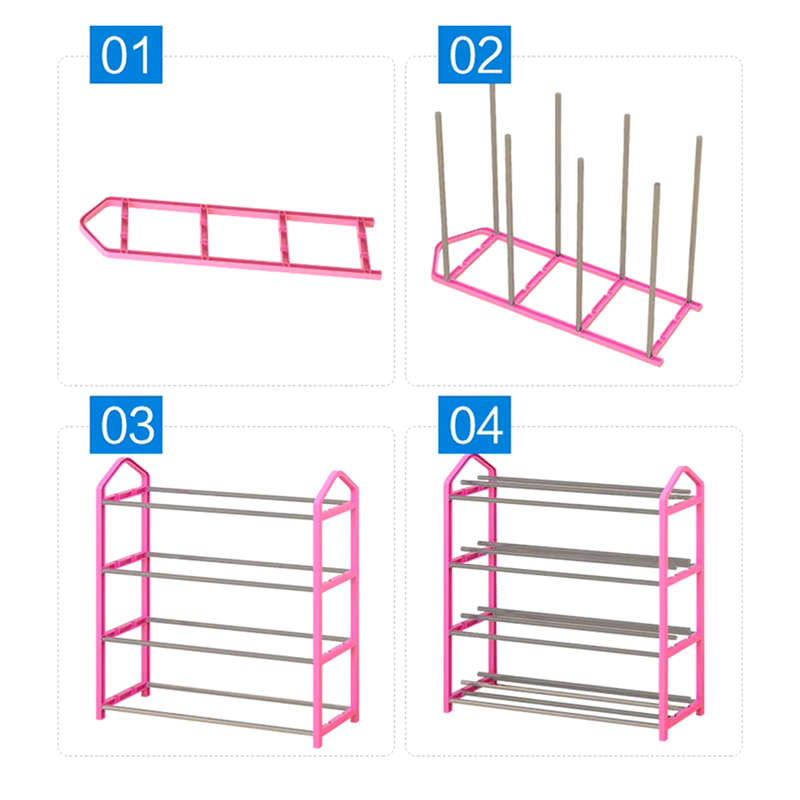 01

02

03

04