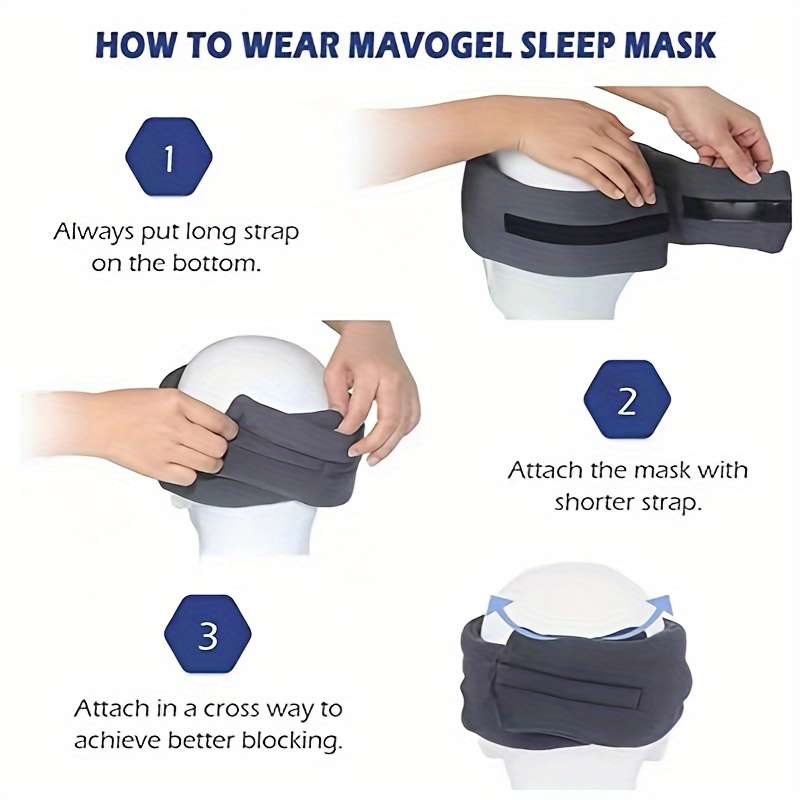 HOW TO WEAR MAVOGEL SLEEP MASK

1

Always put long strap on the bottom.

2

Attach the mask with shorter strap.

3

Attach in a cross way to achieve better blocking.