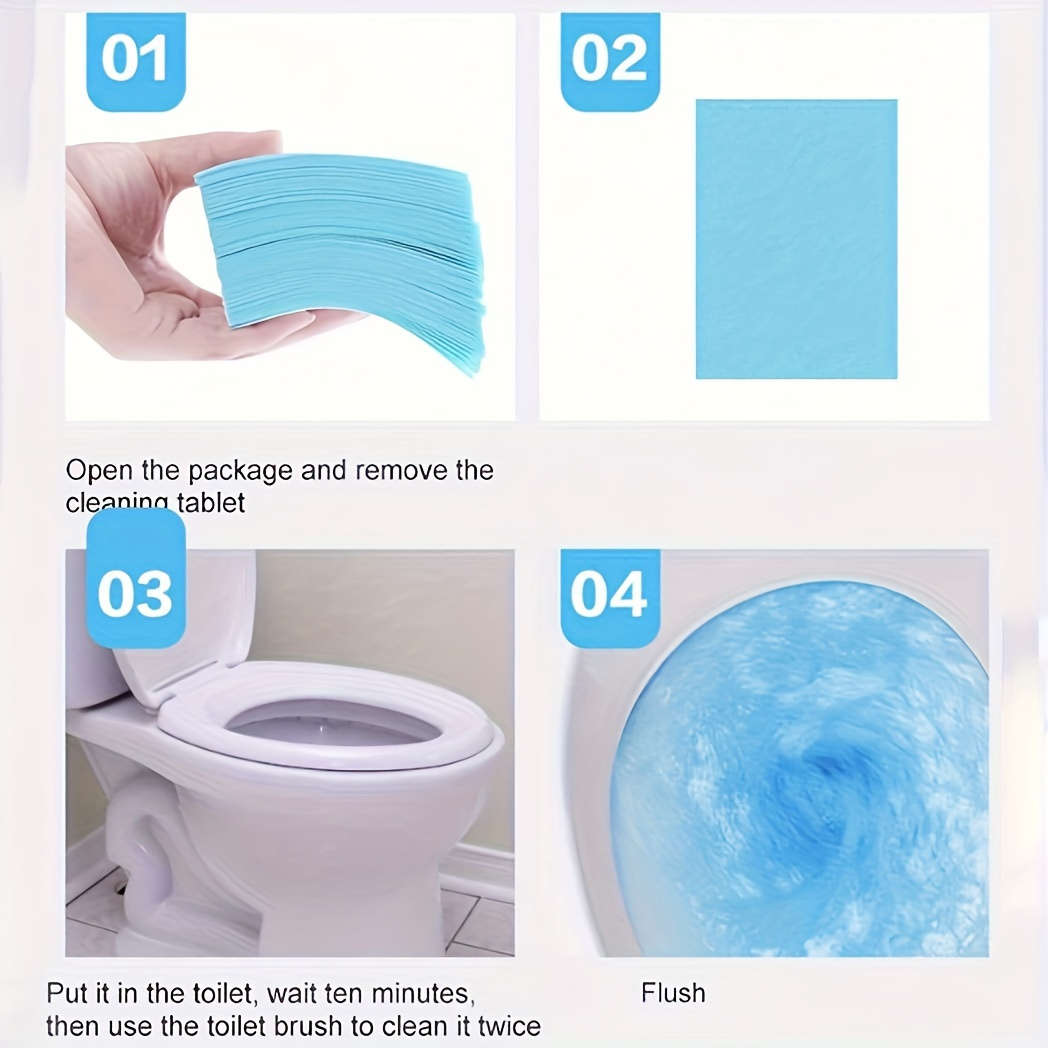 01

02

Open the package and remove the cleaning tablet

03

04

Put it in the toilet, wait ten minutes, then use the toilet brush to clean it twice

Flush