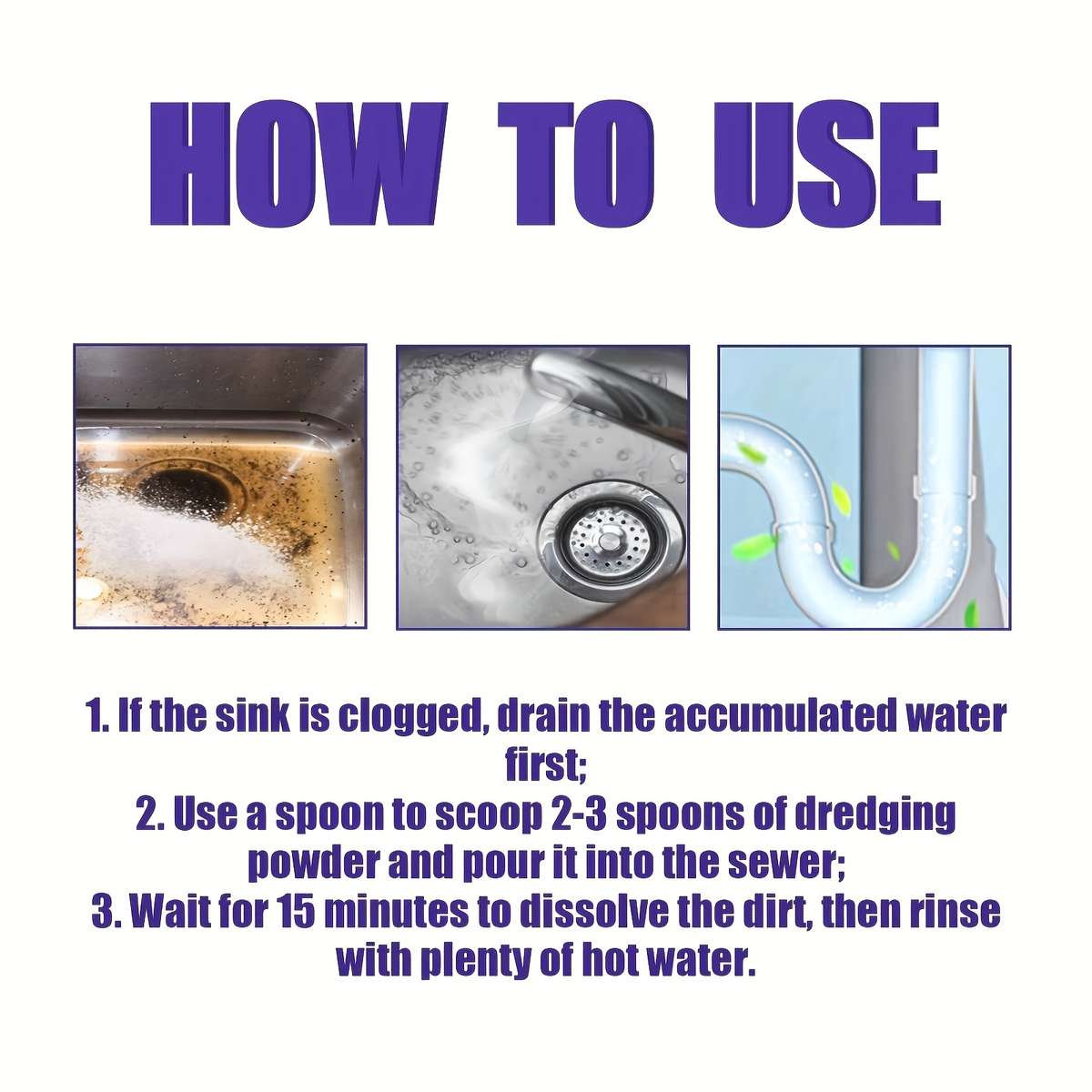 HOW TO USE

1. If the sink is clogged, drain the accumulated water first;
2. Use a spoon to scoop 2-3 spoons of dredging powder and pour it into the sewer;
3. Wait for 15 minutes to dissolve the dirt, then rinse with plenty of hot water.