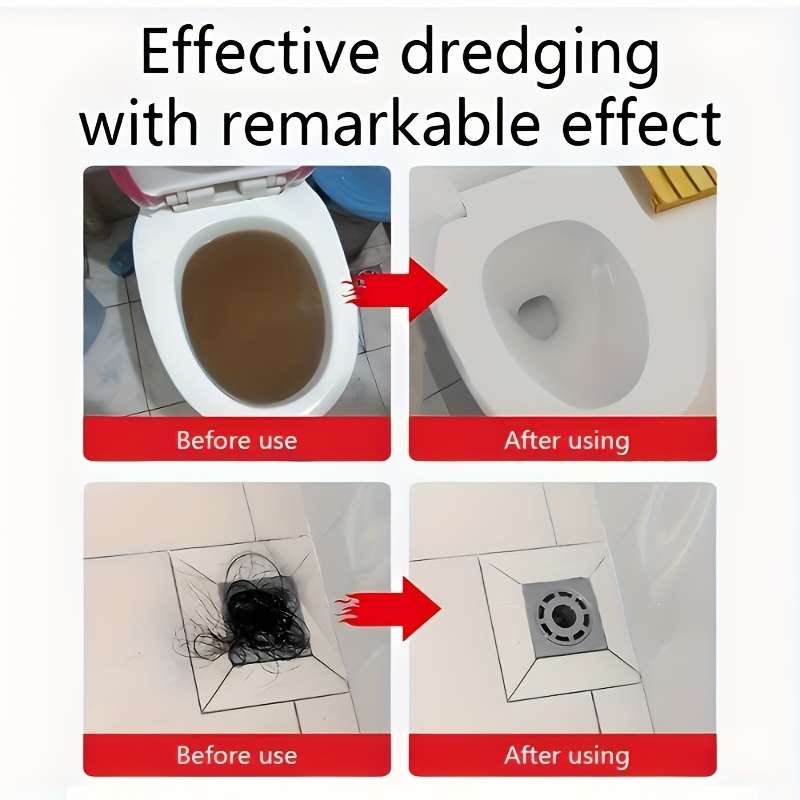 Effective dredging with remarkable effect

Before use

After using

Before use

After using