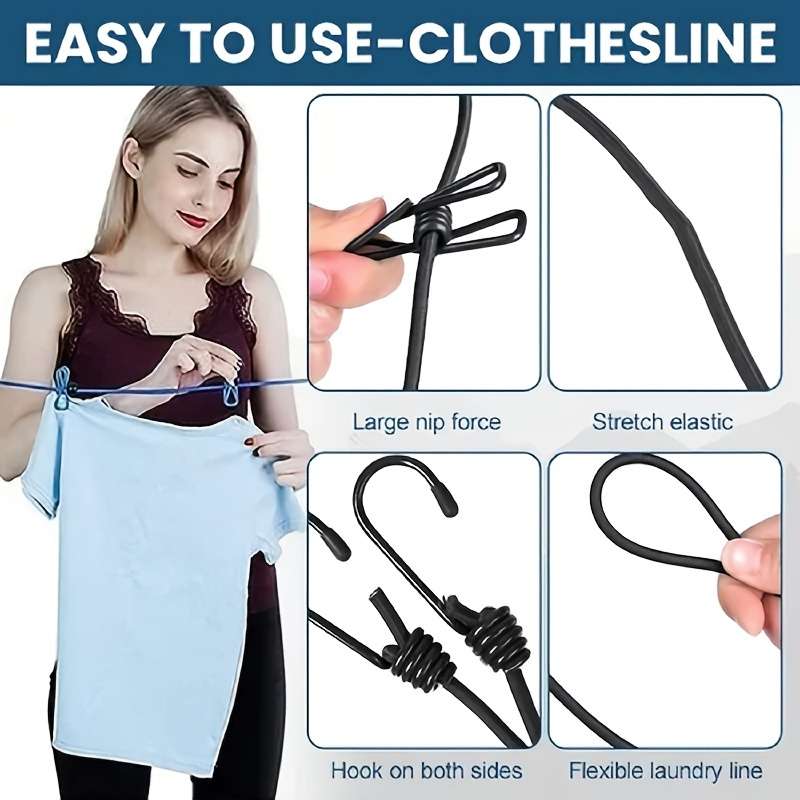 EASY TO USE-CLOTHESLINE

Large nip force

Stretch elastic

Hook on both sides

Flexible laundry line