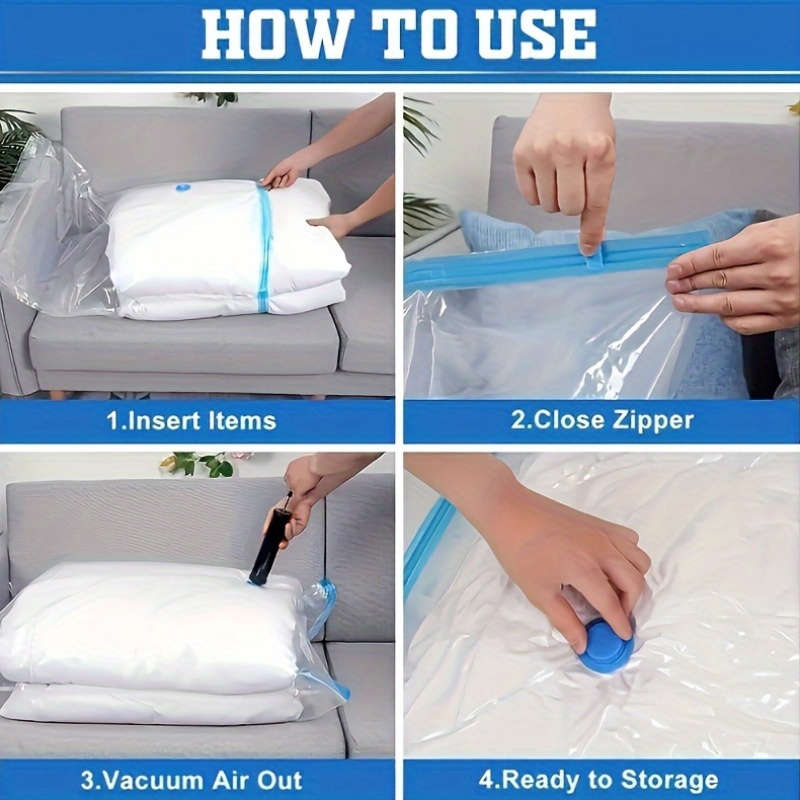 HOW TO USE

1.Insert Items

2.Close Zipper

3.Vacuum Air Out

4.Ready to Storage