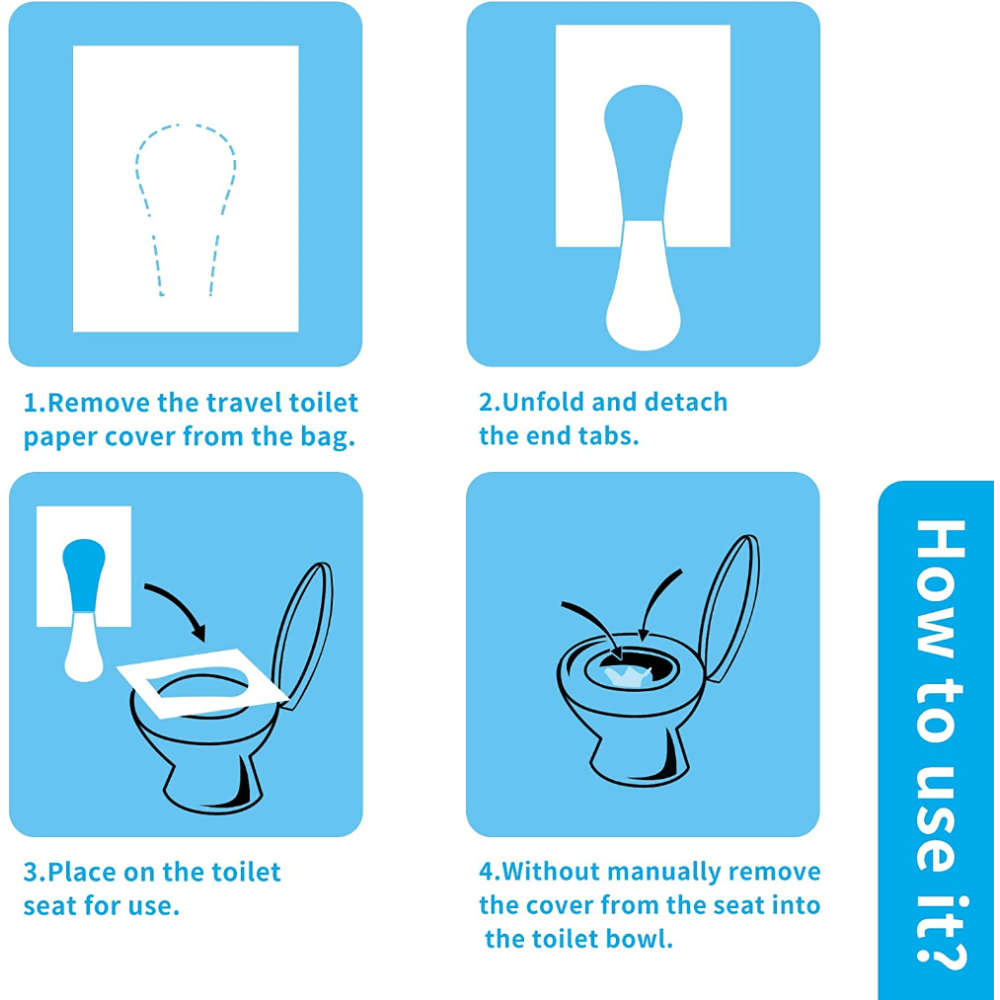 1.Remove the travel toilet paper cover from the bag.

2.Unfold and detach the end tabs.

3.Place on the toilet seat for use.

4.Without manually remove the cover from the seat into the toilet bowl.

How to use it?