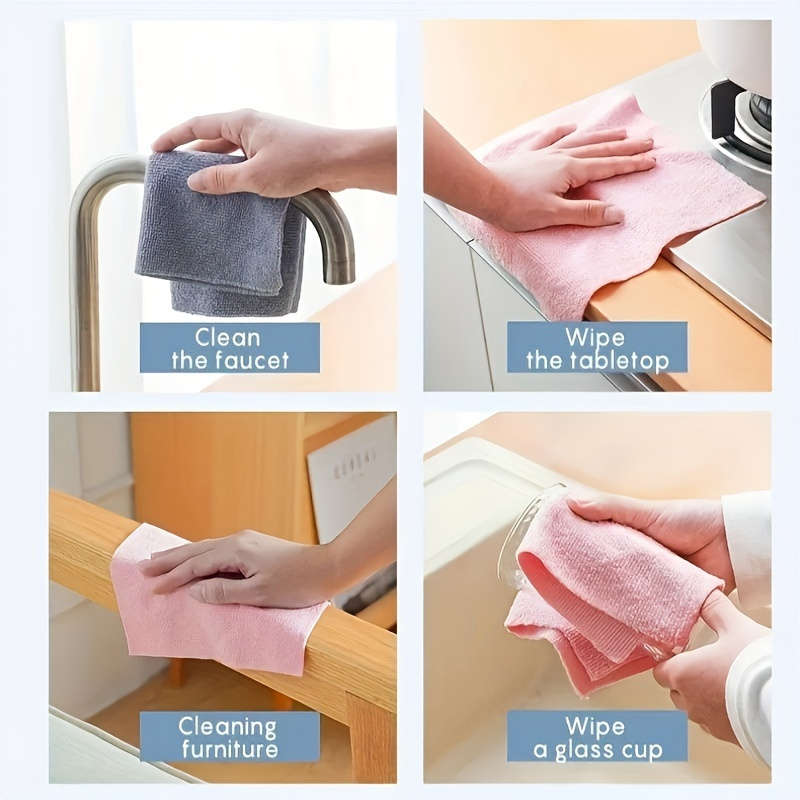 Clean the faucet

Wipe the tabletop

Cleaning furniture

Wipe a glass cup