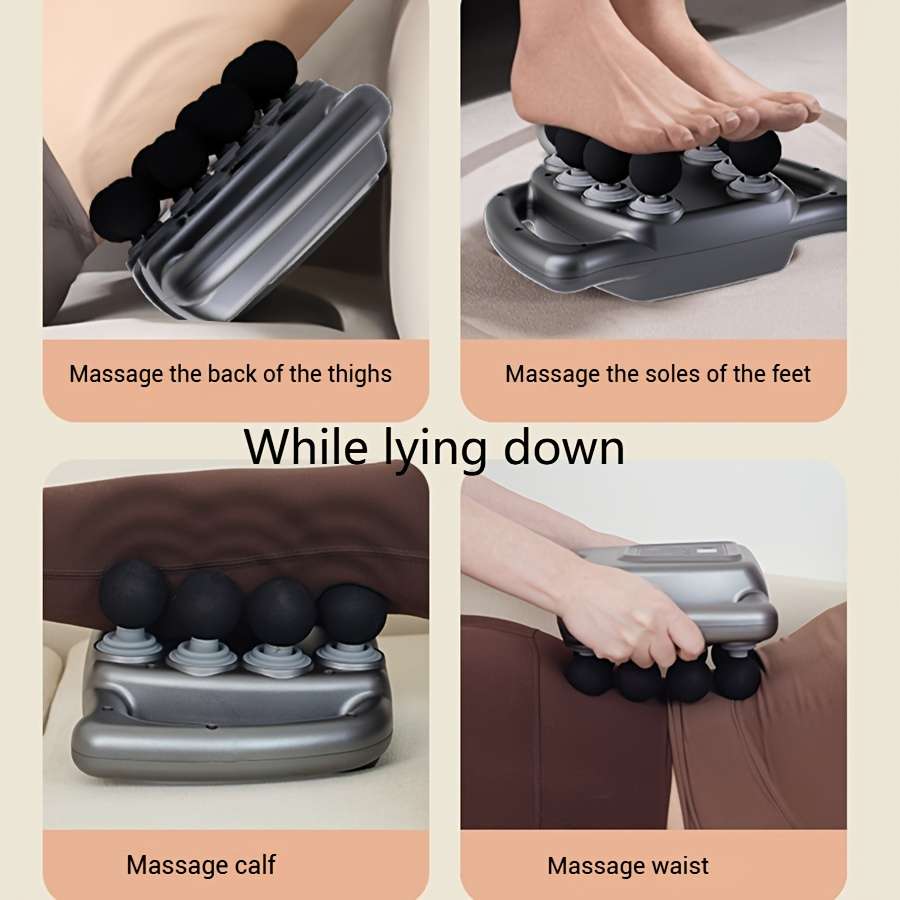 Massage the back of the thighs

Massage the soles of the feet

While lying down

Massage calf

Massage waist