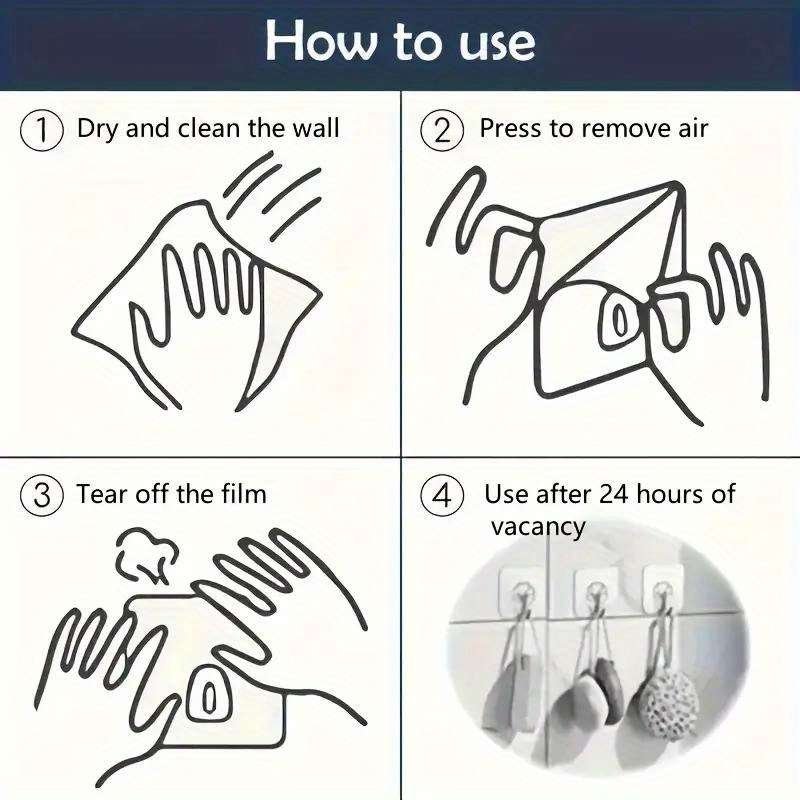 How to use

① Dry and clean the wall

② Press to remove air

③ Tear off the film

④ Use after 24 hours of vacancy