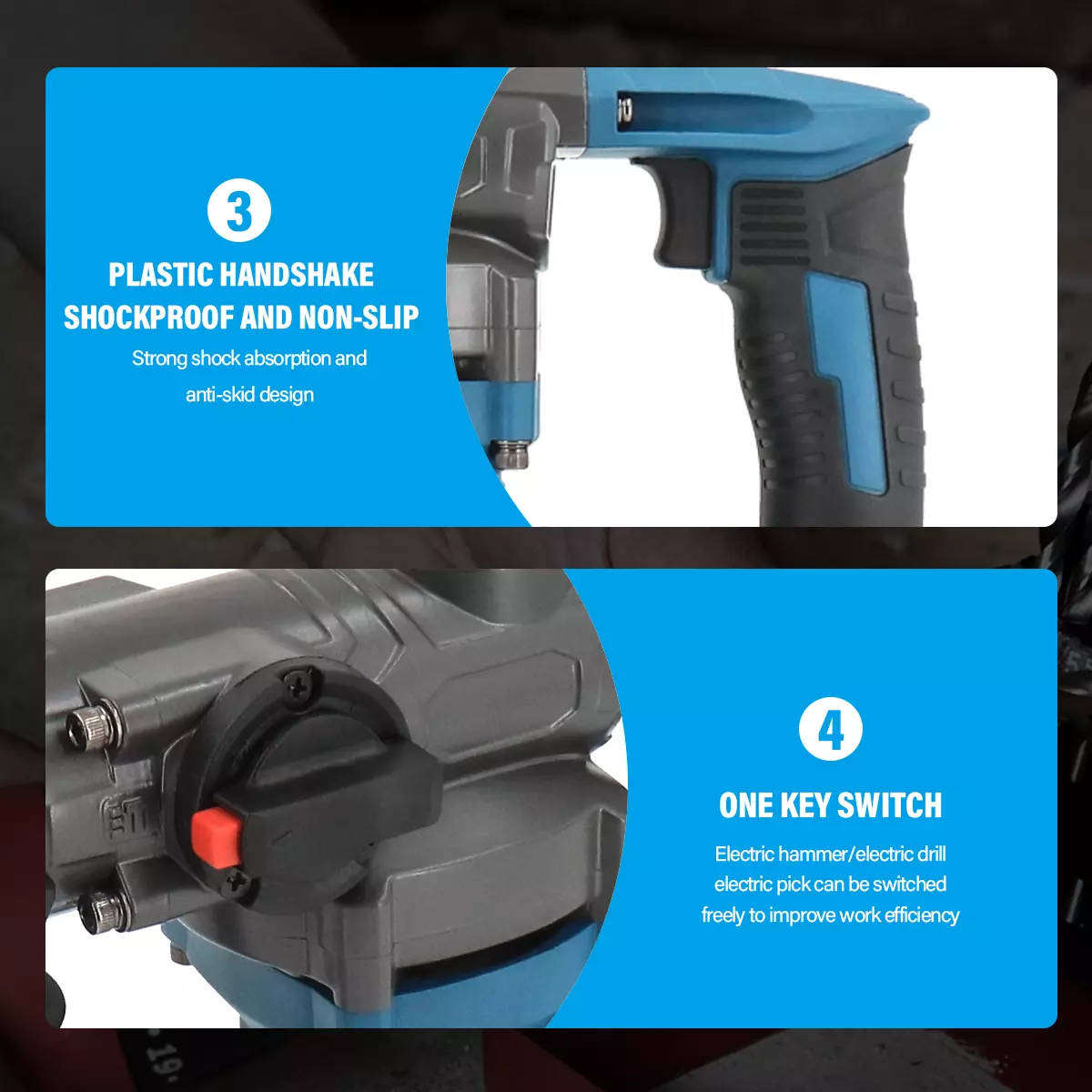 3

PLASTIC HANDSHAKE SHOCKPROOF AND NON-SLIP

Strong shock absorption and anti-skid design

4

ONE KEY SWITCH

Electric hammer/electric drill electric pick can be switched freely to improve work efficiency