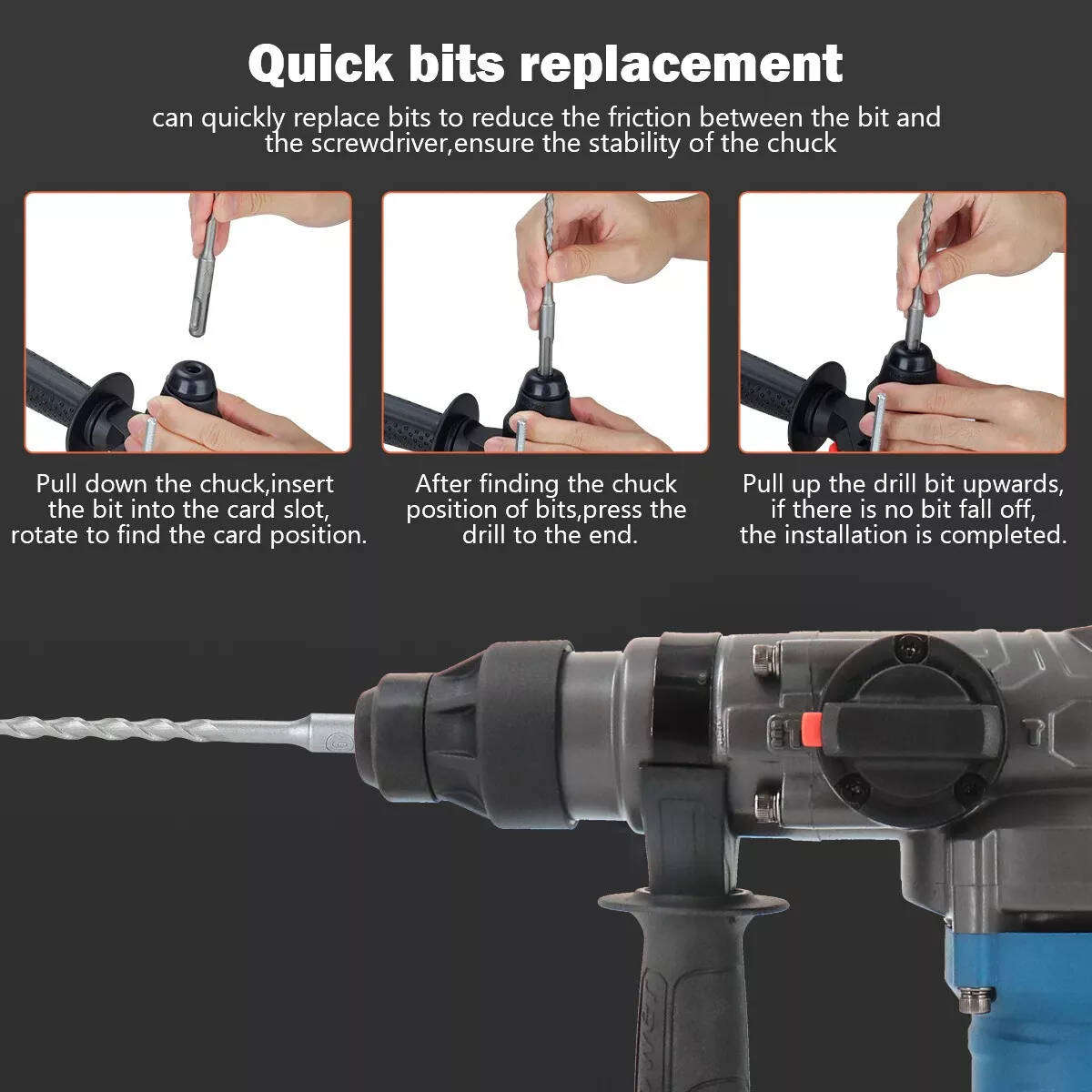 Quick bits replacement

can quickly replace bits to reduce the friction between the bit and the screwdriver,ensure the stability of the chuck

Pull down the chuck,insert the bit into the card slot, rotate to find the card position.

After finding the chuck position of bits,press the drill to the end.

Pull up the drill bit upwards, if there is no bit fall off, the installation is completed.