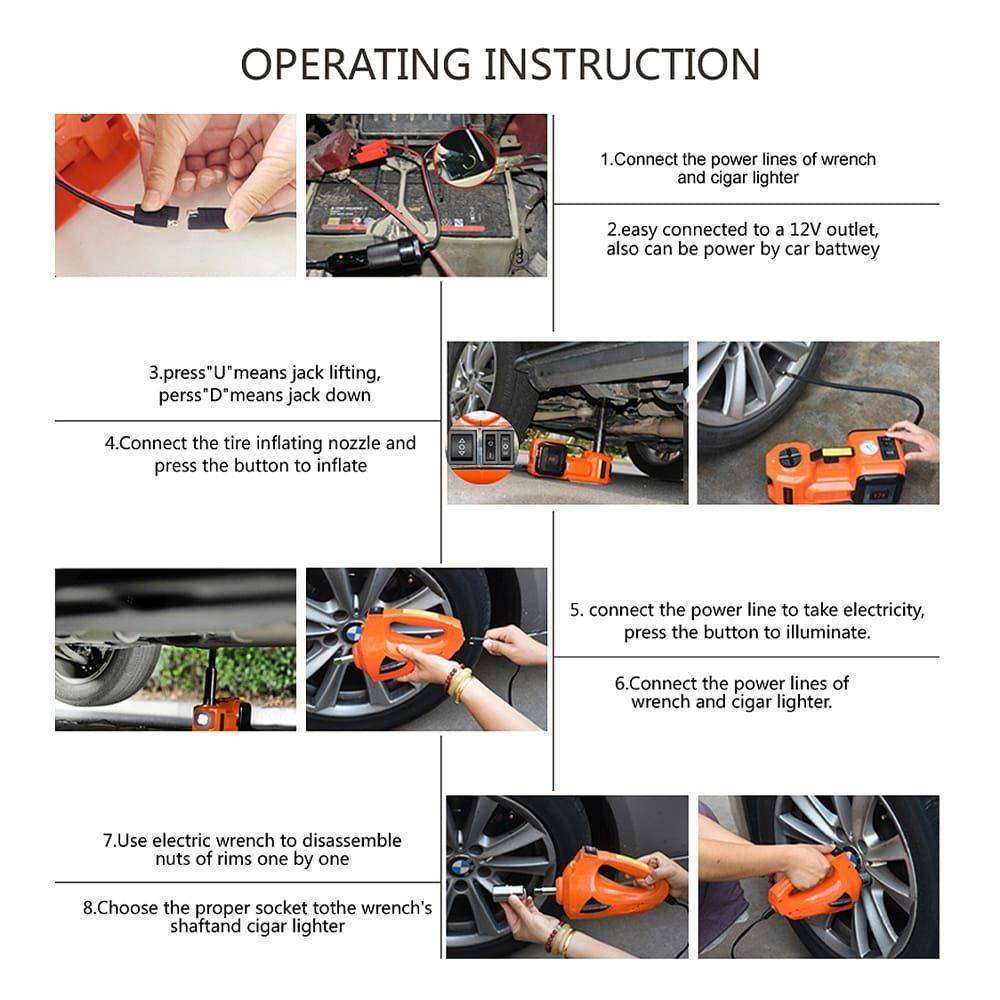 OPERATING INSTRUCTION

1.Connect the power lines of wrench and cigar lighter

2.easy connected to a 12V outlet, also can be power by car battwey

3.press"U"means jack lifting, perss"D"means jack down

4.Connect the tire inflating nozzle and press the button to inflate

5. connect the power line to take electricity, press the button to illuminate.

6.Connect the power lines of wrench and cigar lighter.

7.Use electric wrench to disassemble nuts of rims one by one

8.Choose the proper socket tothe wrench's shaftand cigar lighter