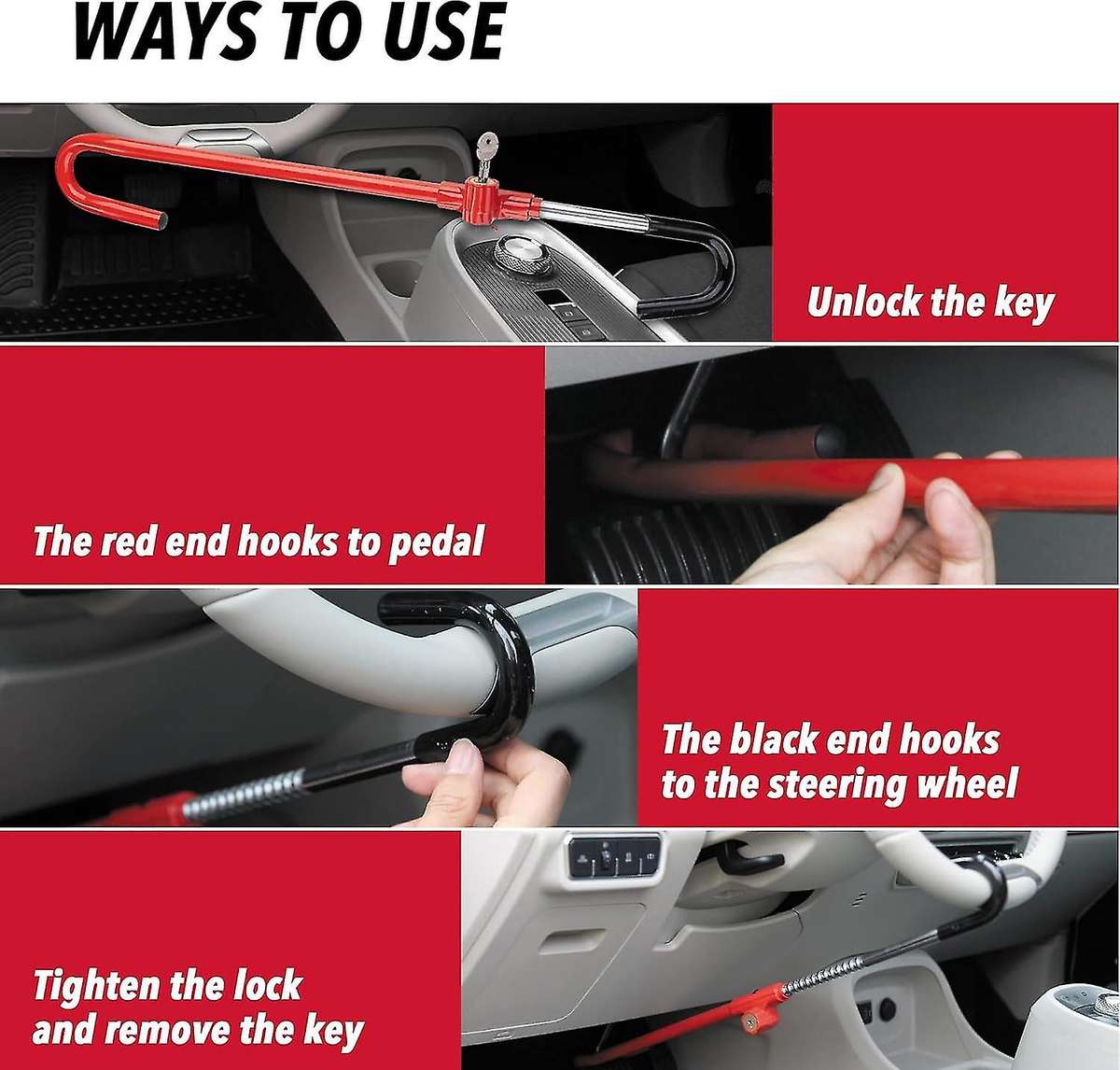 WAYS TO USE

Unlock the key

The red end hooks to pedal

The black end hooks to the steering wheel

Tighten the lock and remove the key