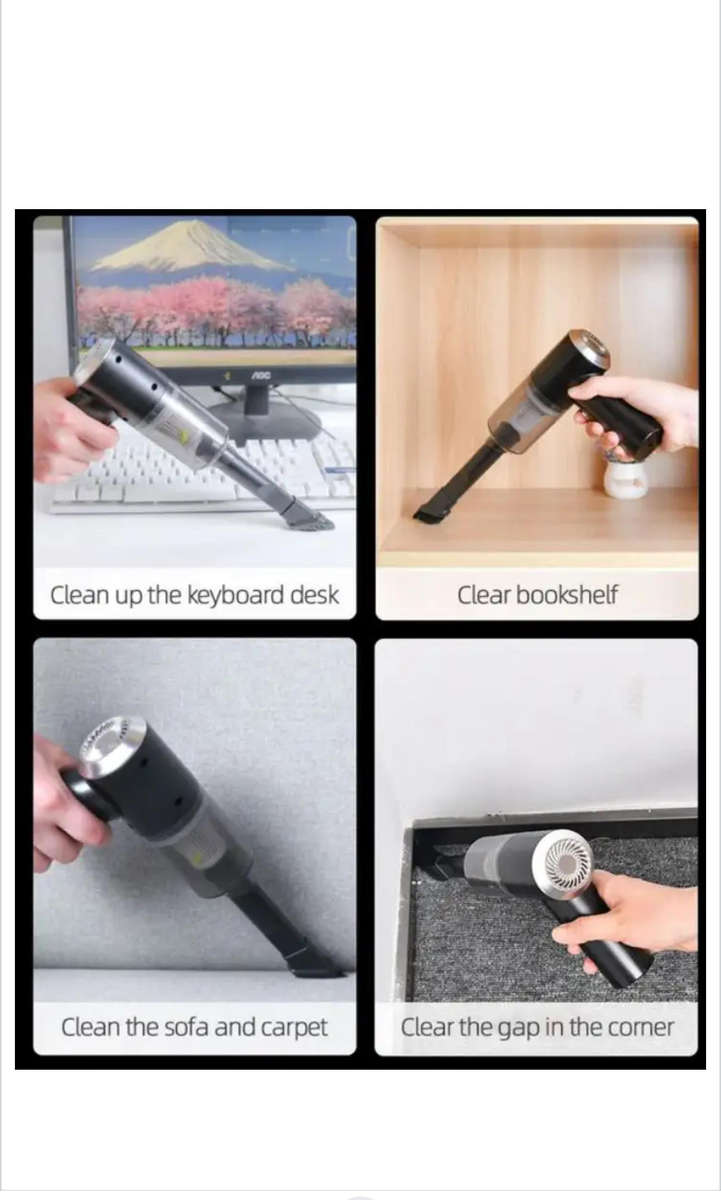 AOC

Clean up the keyboard desk

Clear bookshelf

Clean the sofa and carpet

Clear the gap in the corner