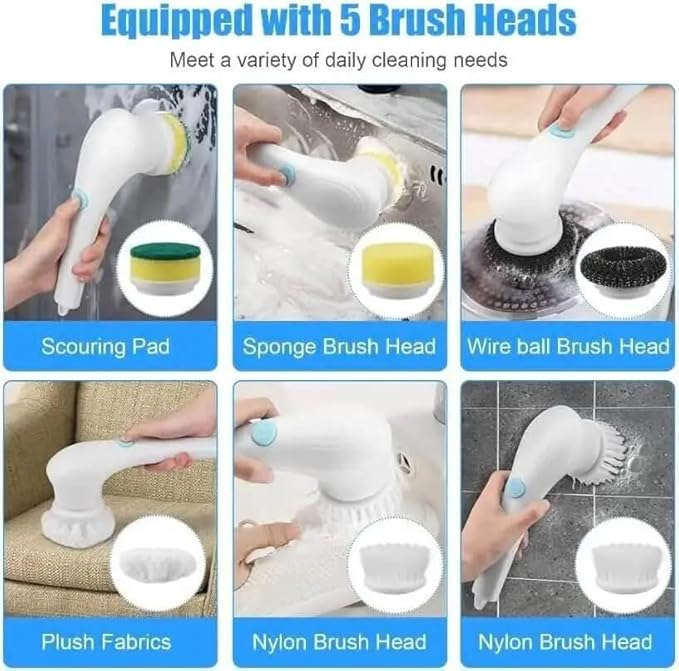 Equipped with 5 Brush Heads

Meet a variety of daily cleaning needs

Scouring Pad

Sponge Brush Head

Wire ball Brush Head

Plush Fabrics

Nylon Brush Head

Nylon Brush Head