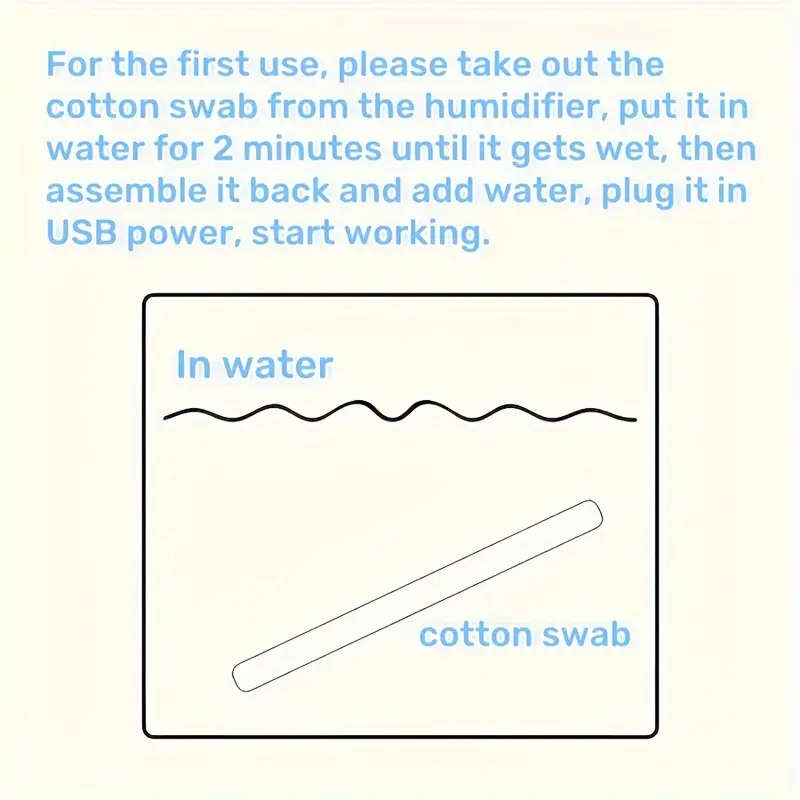 For the first use, please take out the cotton swab from the humidifier, put it in water for 2 minutes until it gets wet, then assemble it back and add water, plug it in USB power, start working.

In water

cotton swab