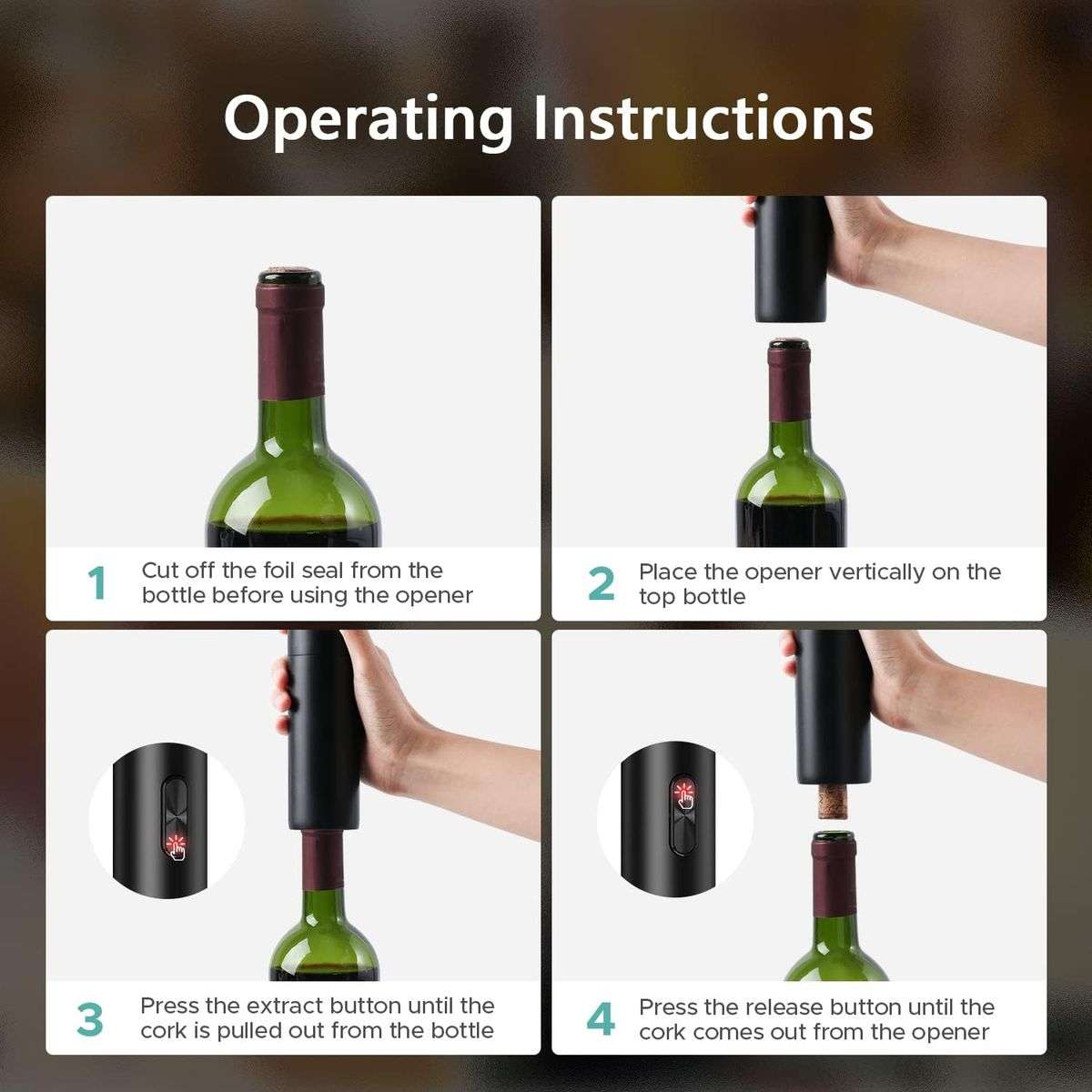 Operating Instructions

1 Cut off the foil seal from the bottle before using the opener

2 Place the opener vertically on the top bottle

3 Press the extract button until the cork is pulled out from the bottle

4 Press the release button until the cork comes out from the opener