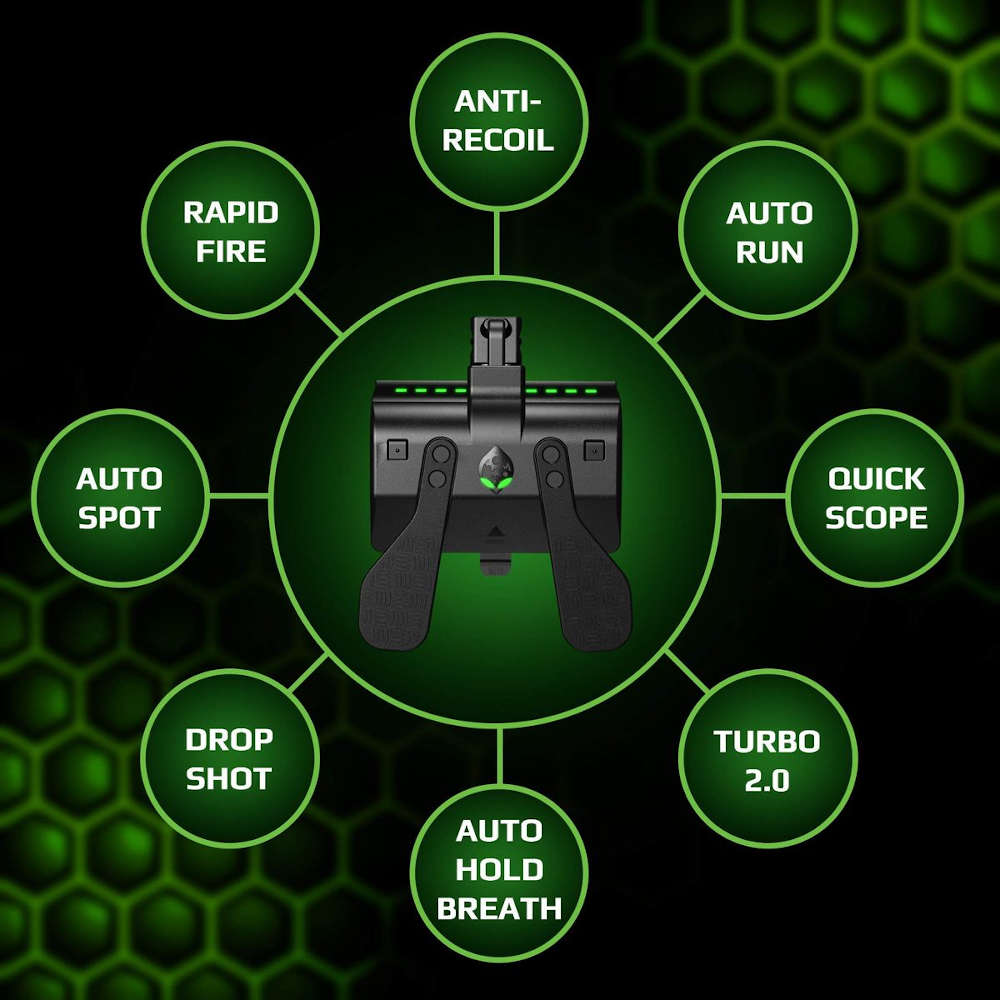 ANTI-RECOIL

AUTO RUN

QUICK SCOPE

TURBO 2.0

AUTO HOLD BREATH

DROP SHOT

AUTO SPOT

RAPID FIRE