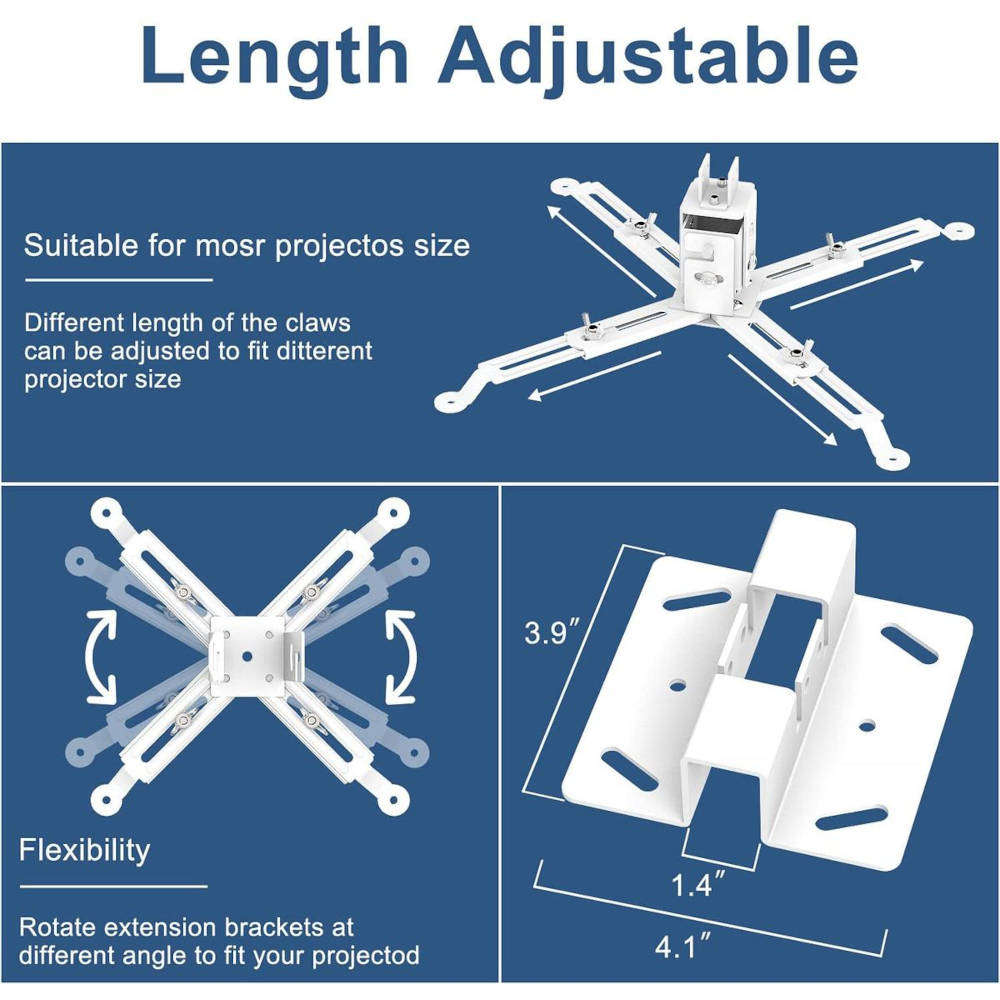 Length Adjustable

Suitable for mosr projectos size

Different length of the claws can be adjusted to fit ditterent projector size

Flexibility

Rotate extension brackets at different angle to fit your projectod

3.9″

1.4″

4.1″