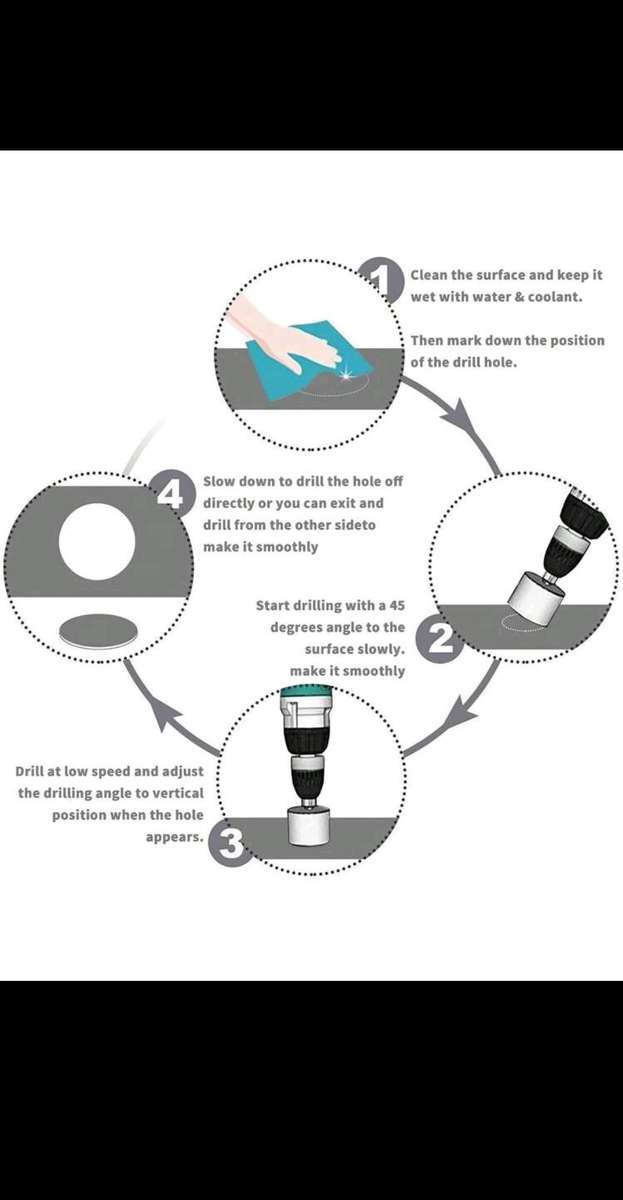 1 Clean the surface and keep it wet with water & coolant.

Then mark down the position of the drill hole.

2 Start drilling with a 45 degrees angle to the surface slowly. make it smoothly

3 Drill at low speed and adjust the drilling angle to vertical position when the hole appears.

4 Slow down to drill the hole off directly or you can exit and drill from the other sideto make it smoothly