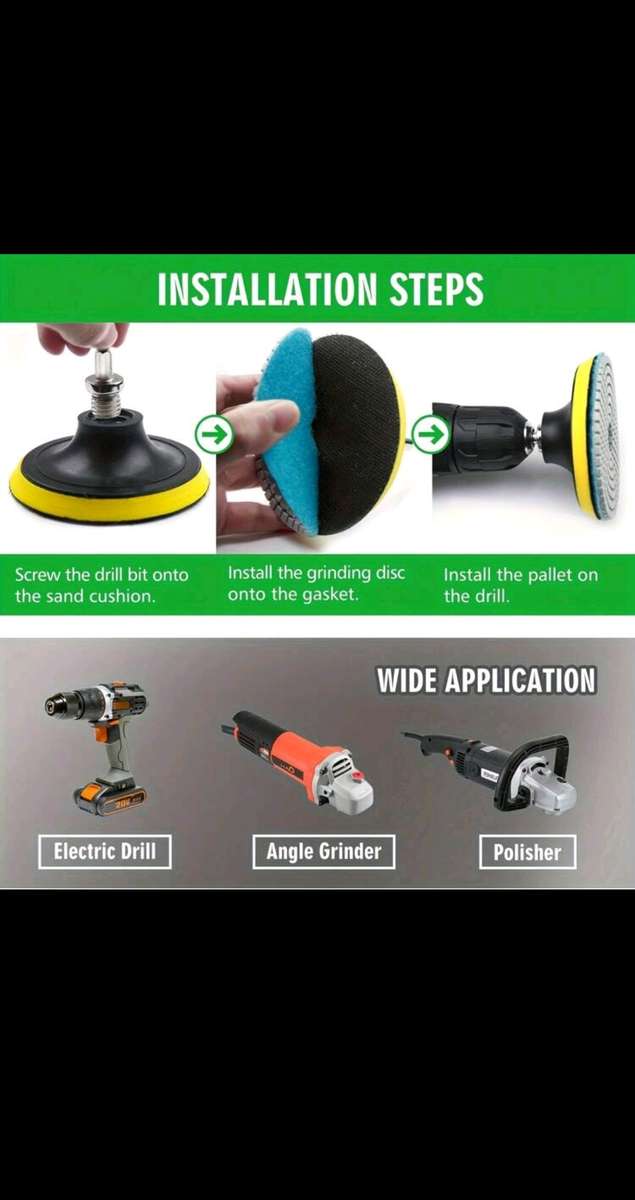 INSTALLATION STEPS

Screw the drill bit onto the sand cushion.

Install the grinding disc onto the gasket.

Install the pallet on the drill.

WIDE APPLICATION

20V

Electric Drill

Angle Grinder

Polisher