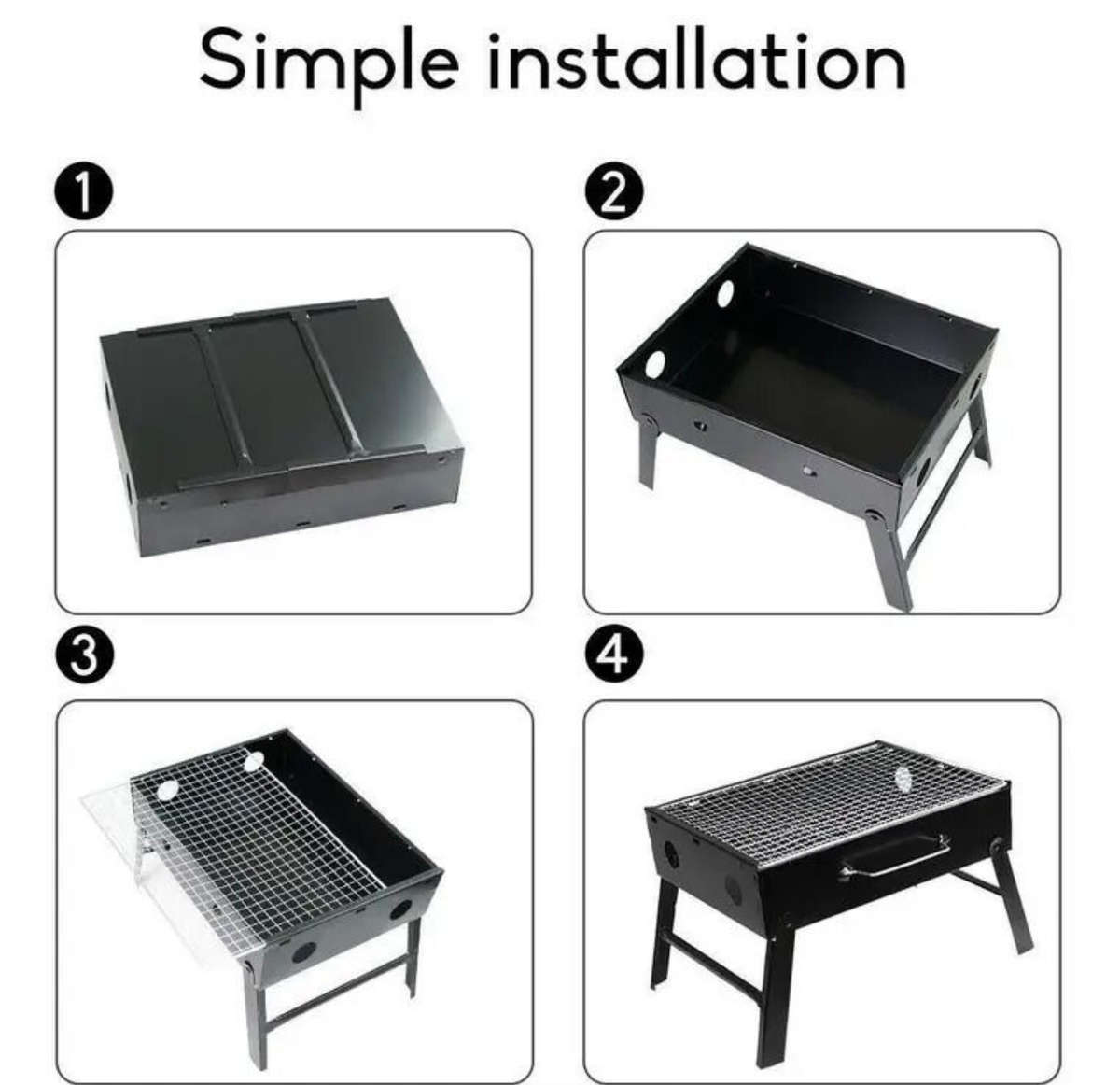 Simple installation

1

2

3

4