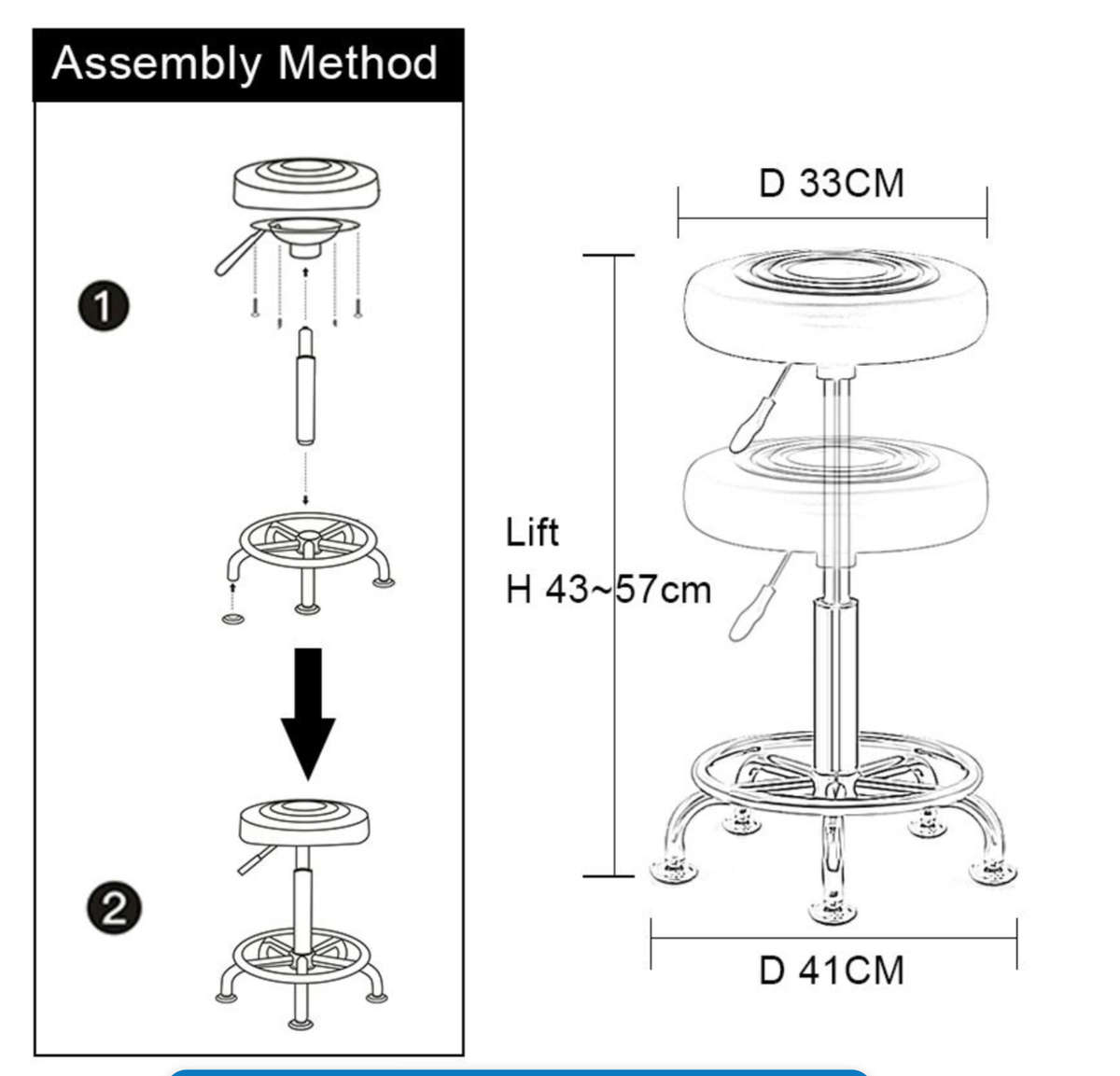 Assembly Method

1

2

D 33CM

Lift
H 43~57cm

D 41CM