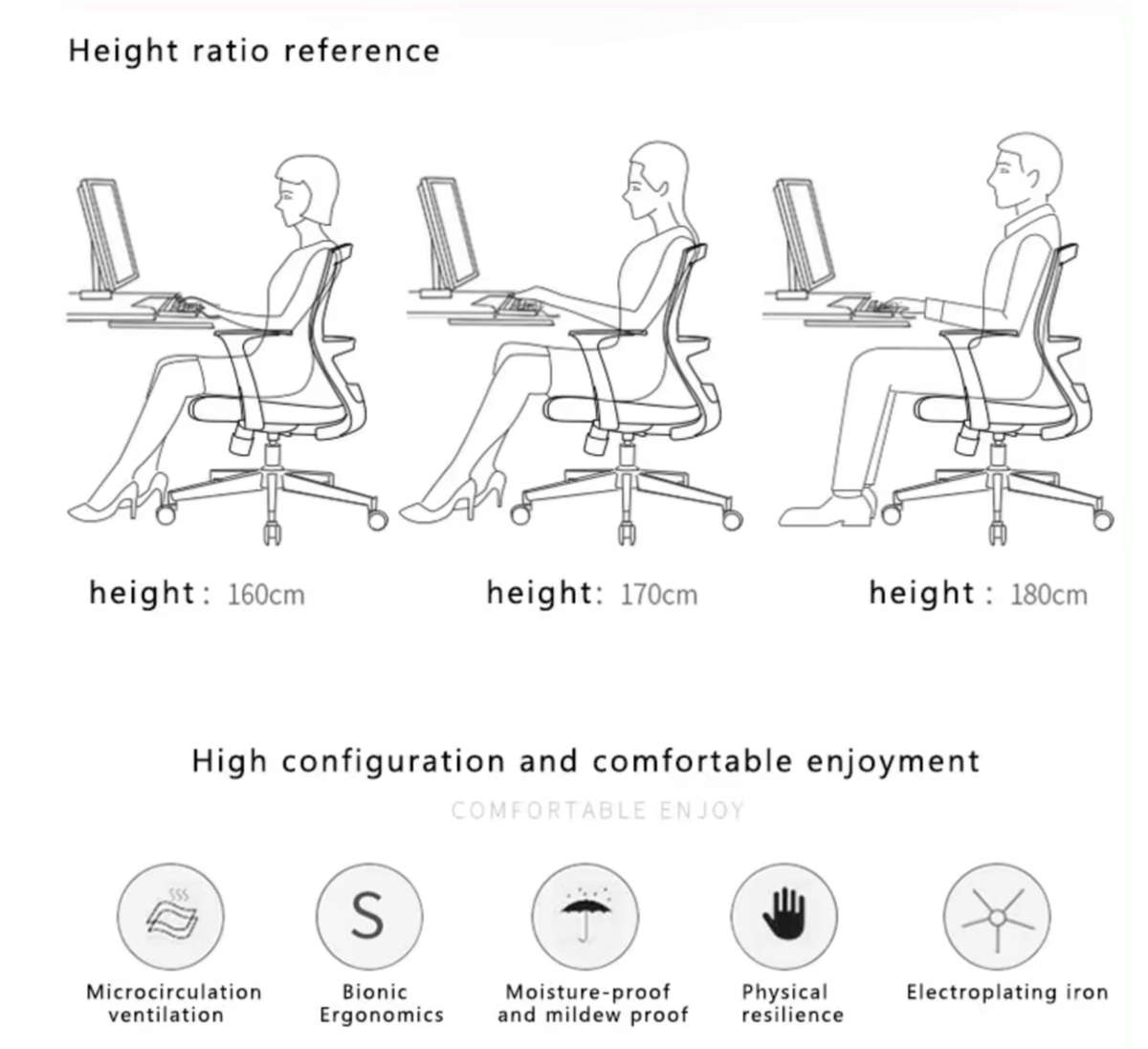 Height ratio reference

height: 160cm

height: 170cm

height: 180cm

High configuration and comfortable enjoyment

COMFORTABLE ENJOY

S

Microcirculation ventilation

Bionic Ergonomics

Moisture-proof and mildew proof

Physical resilience

Electroplating iron