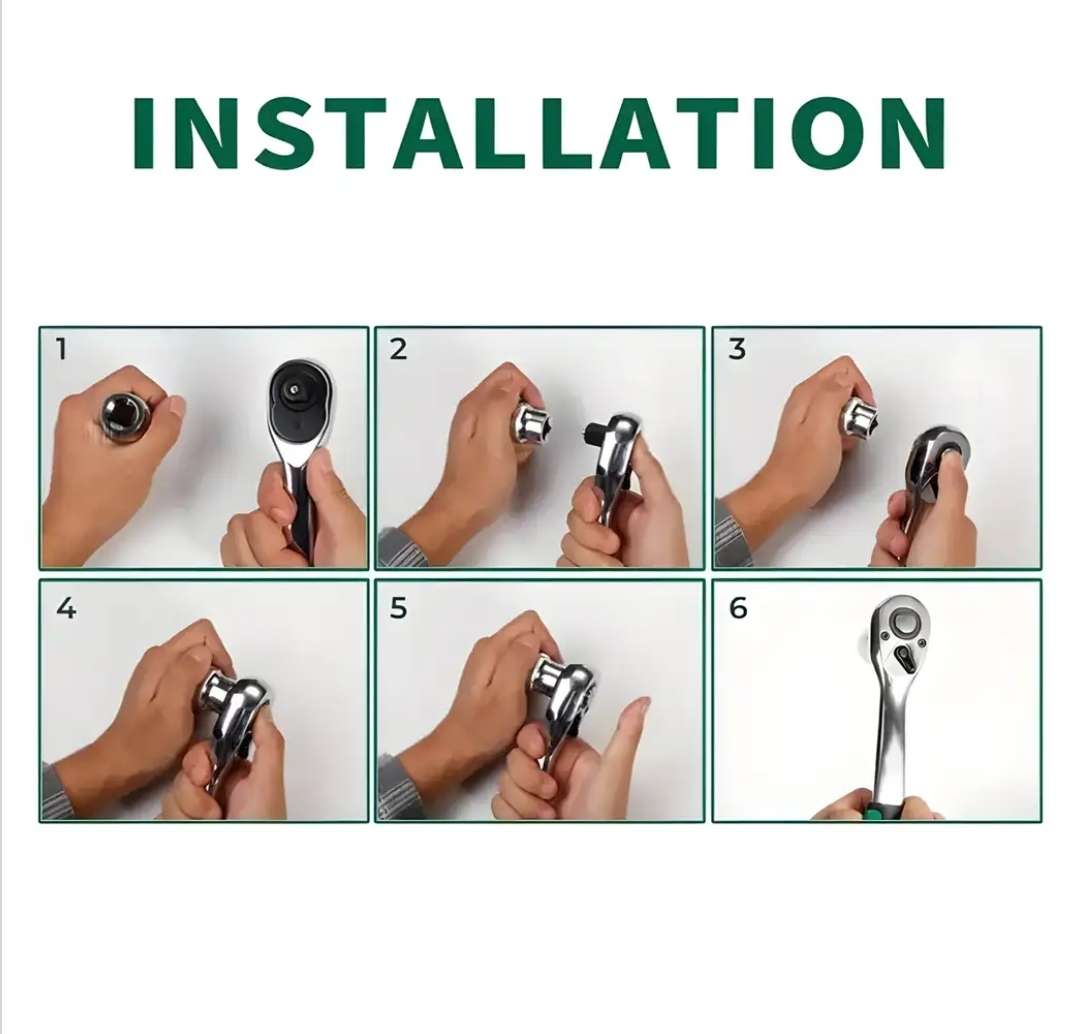 INSTALLATION

1

2

3

4

5

6