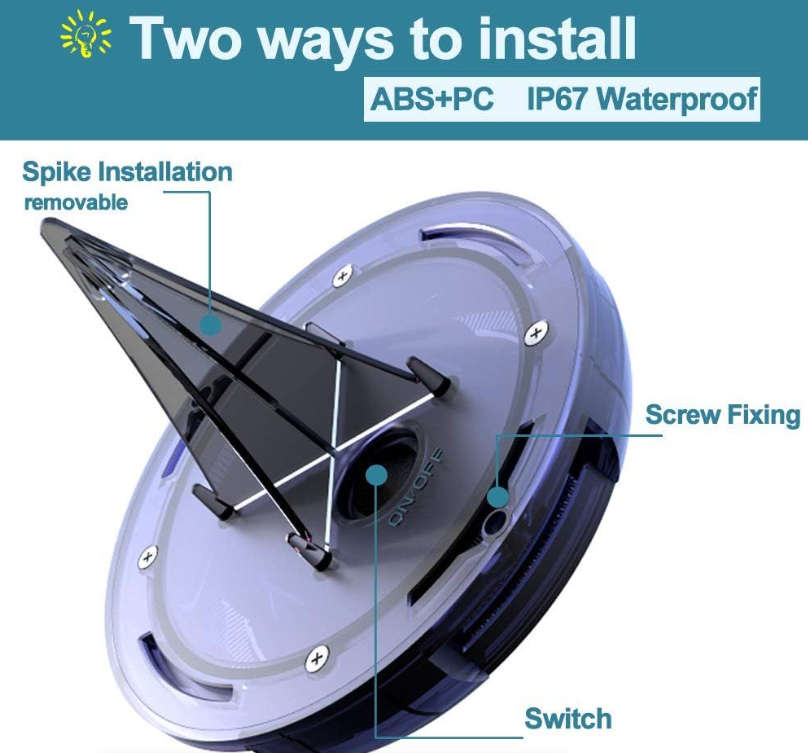 Two ways to install

ABS+PC IP67 Waterproof

Spike Installation
removable

Screw Fixing

ON/OFF

Switch