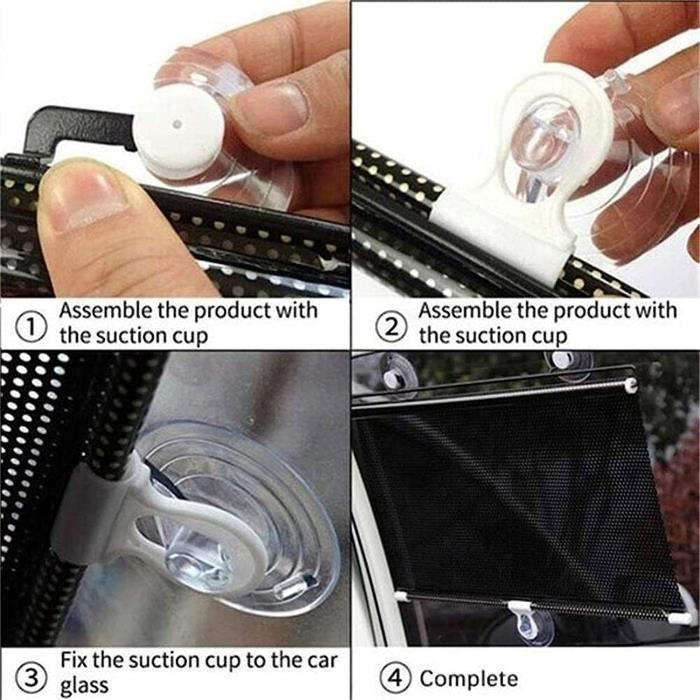 ① Assemble the product with the suction cup

② Assemble the product with the suction cup

③ Fix the suction cup to the car glass

④ Complete