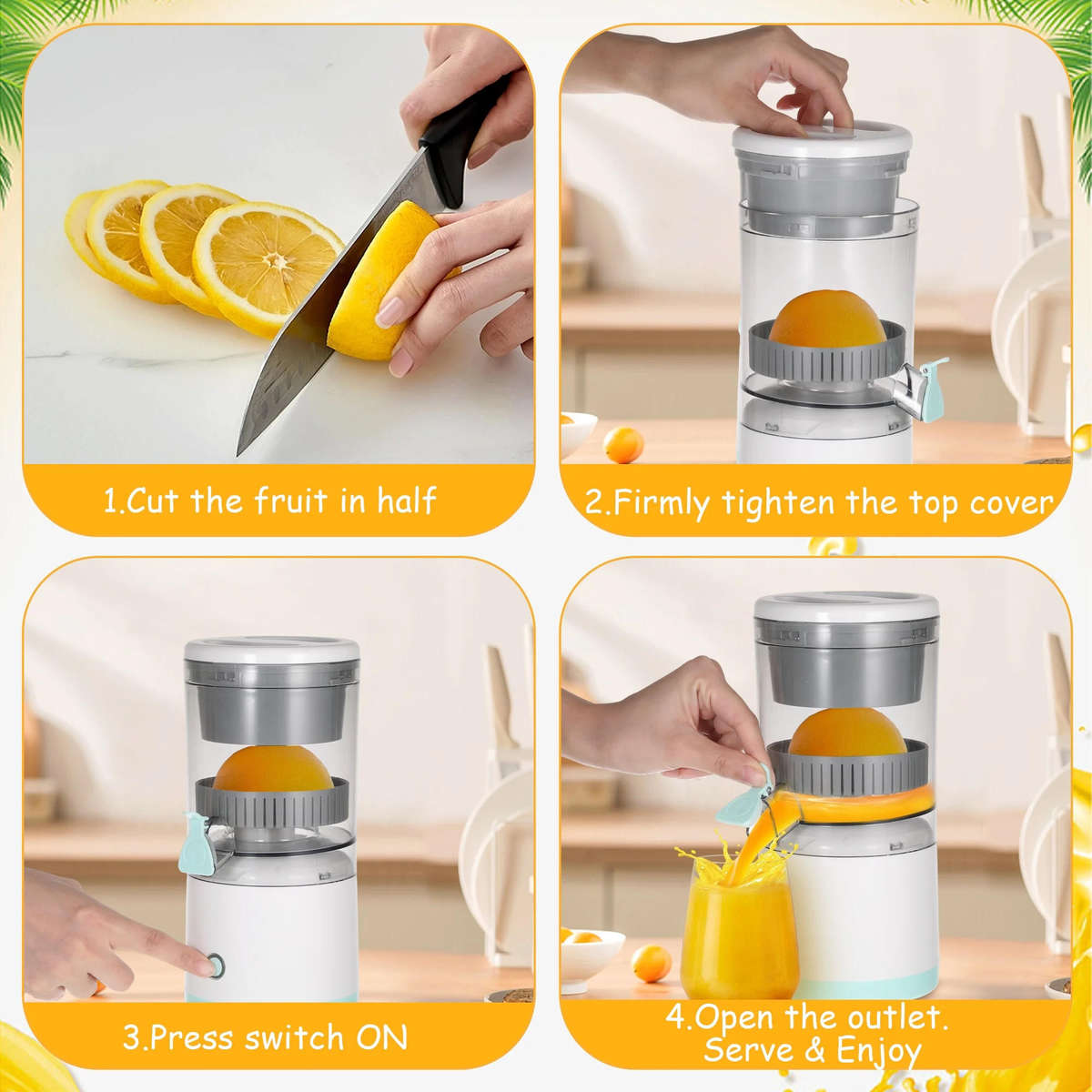 1.Cut the fruit in half

2.Firmly tighten the top cover

3.Press switch ON

4.Open the outlet. Serve & Enjoy