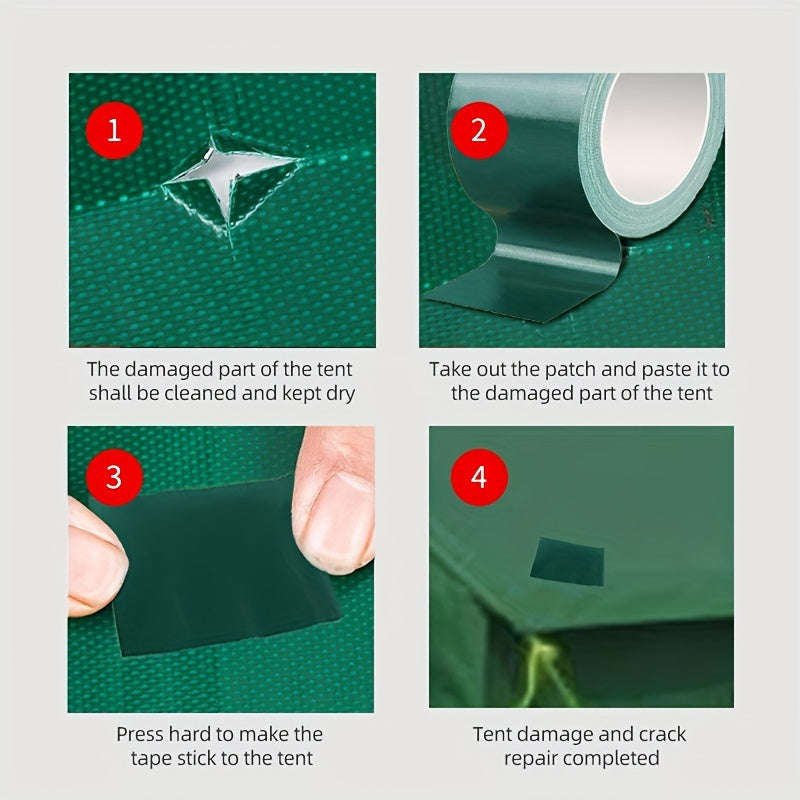 1

The damaged part of the tent shall be cleaned and kept dry

2

Take out the patch and paste it to the damaged part of the tent

3

Press hard to make the tape stick to the tent

4

Tent damage and crack repair completed