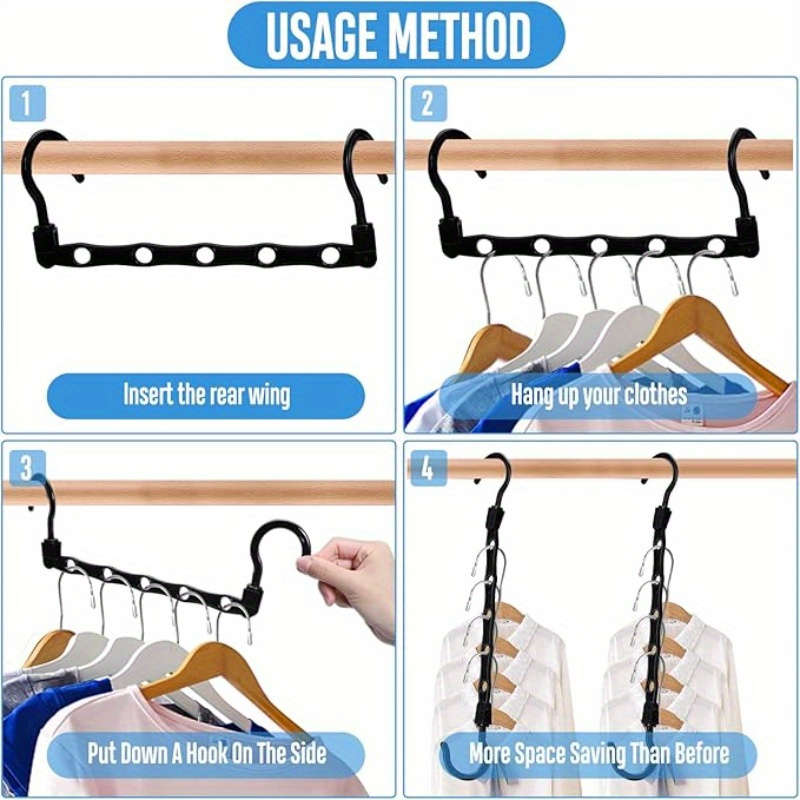 USAGE METHOD

1

Insert the rear wing

2

Hang up your clothes

3

Put Down A Hook On The Side

4

More Space Saving Than Before