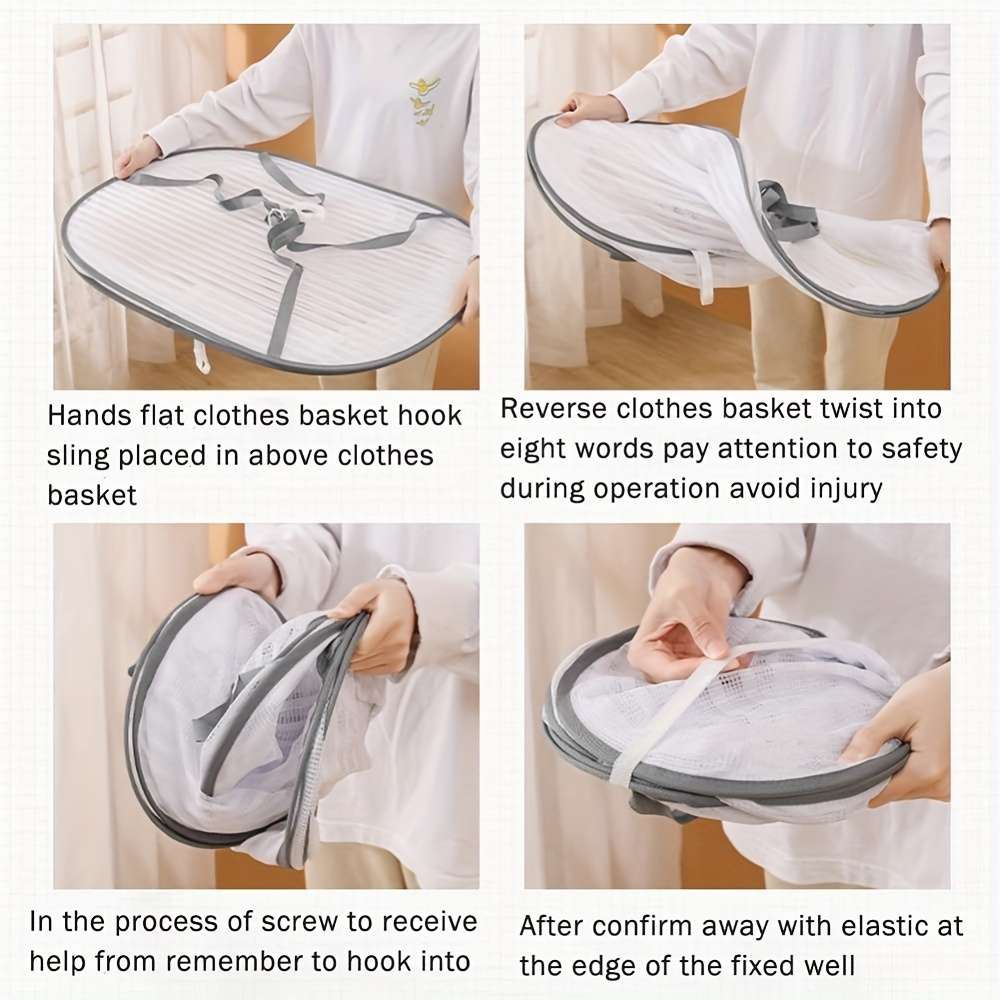 Hands flat clothes basket hook sling placed in above clothes basket

Reverse clothes basket twist into eight words pay attention to safety during operation avoid injury

In the process of screw to receive help from remember to hook into

After confirm away with elastic at the edge of the fixed well