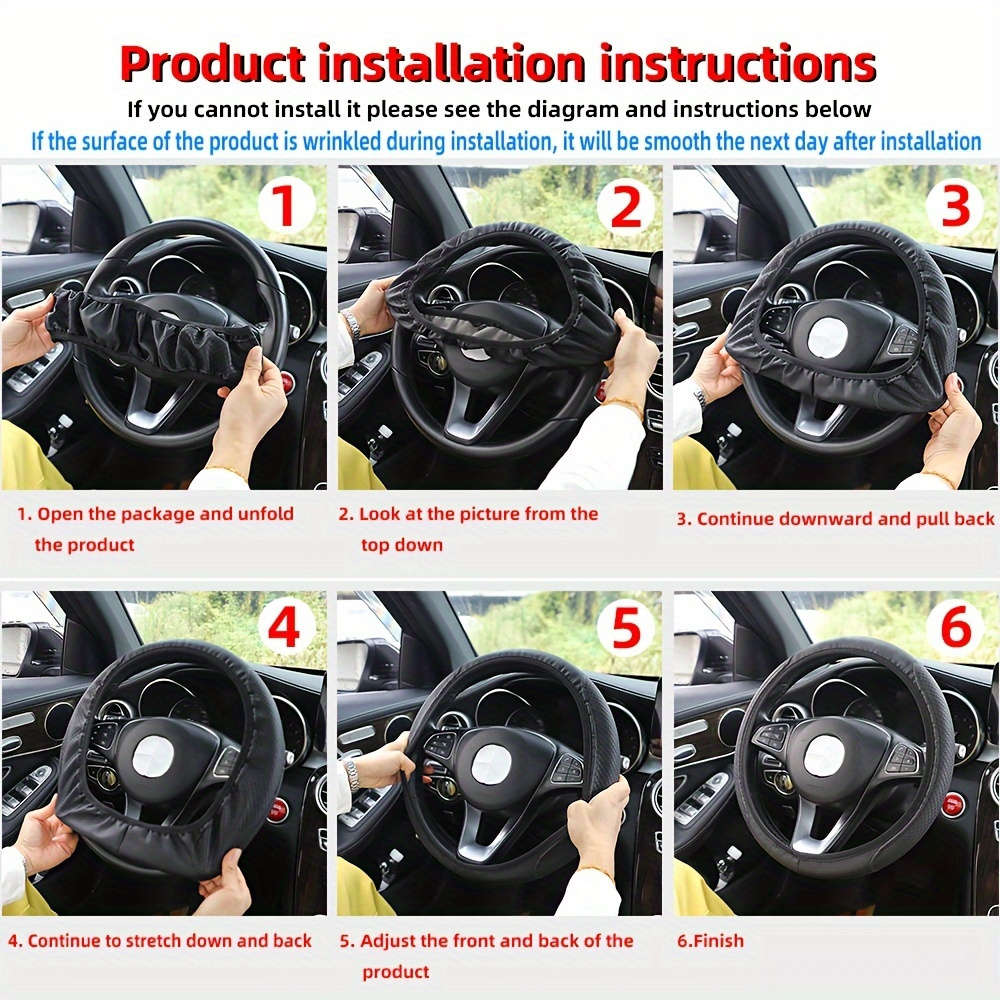 Product installation instructions

If you cannot install it please see the diagram and instructions below

If the surface of the product is wrinkled during installation, it will be smooth the next day after installation

1

2

3

1. Open the package and unfold the product

2. Look at the picture from the top down

3. Continue downward and pull back

4

5

6

4. Continue to stretch down and back

5. Adjust the front and back of the product

6.Finish