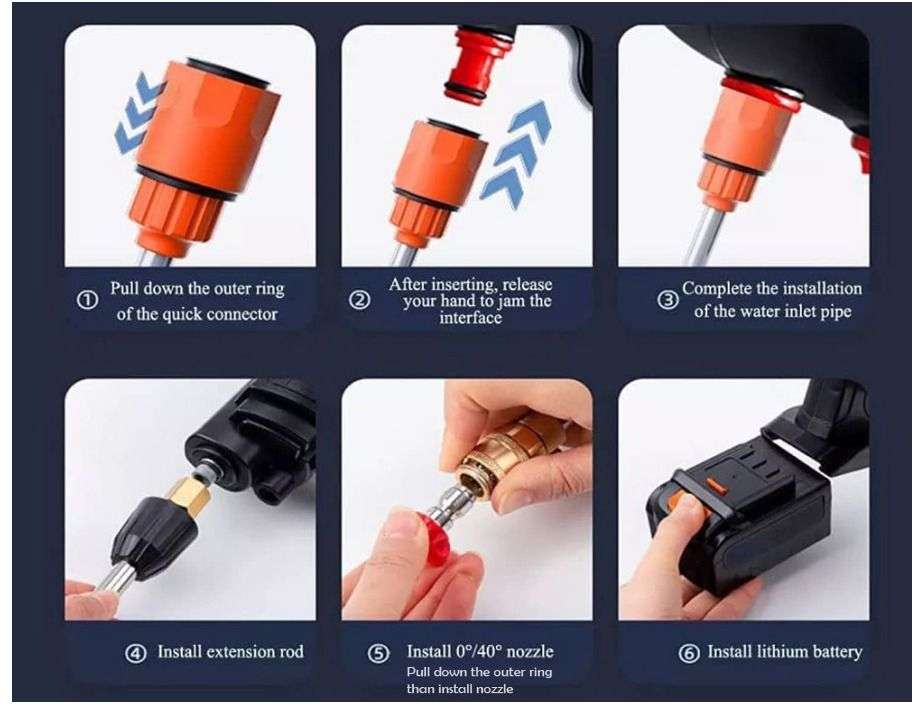 ① Pull down the outer ring of the quick connector

② After inserting, release your hand to jam the interface

③ Complete the installation of the water inlet pipe

④ Install extension rod

⑤ Install 0°/40° nozzle
Pull down the outer ring than install nozzle

⑥ Install lithium battery