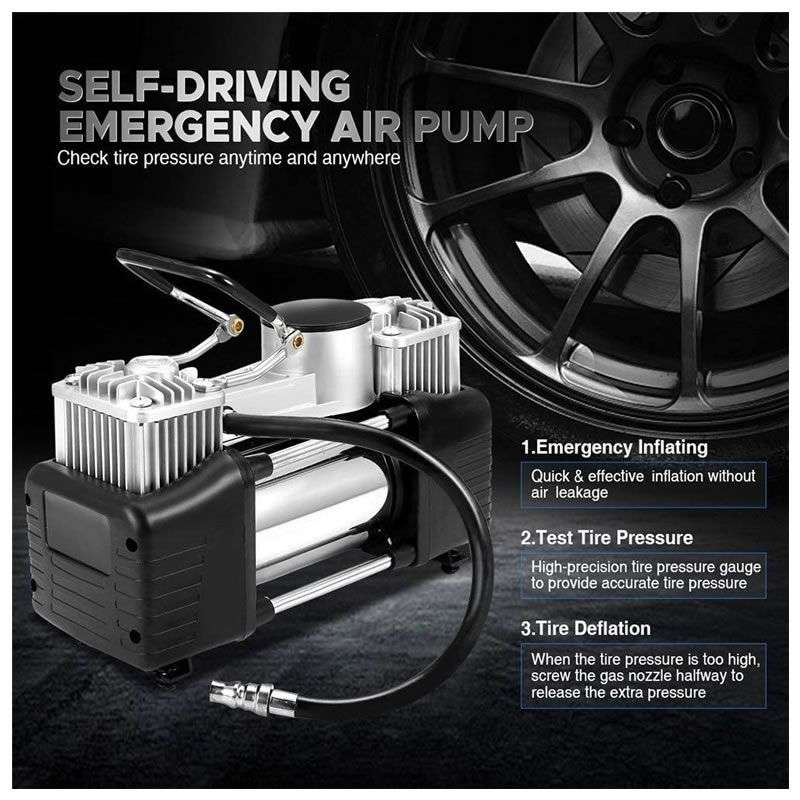 SELF-DRIVING EMERGENCY AIR PUMP
Check tire pressure anytime and anywhere

1.Emergency Inflating
Quick & effective inflation without air leakage

2.Test Tire Pressure
High-precision tire pressure gauge to provide accurate tire pressure

3.Tire Deflation
When the tire pressure is too high, screw the gas nozzle halfway to release the extra pressure