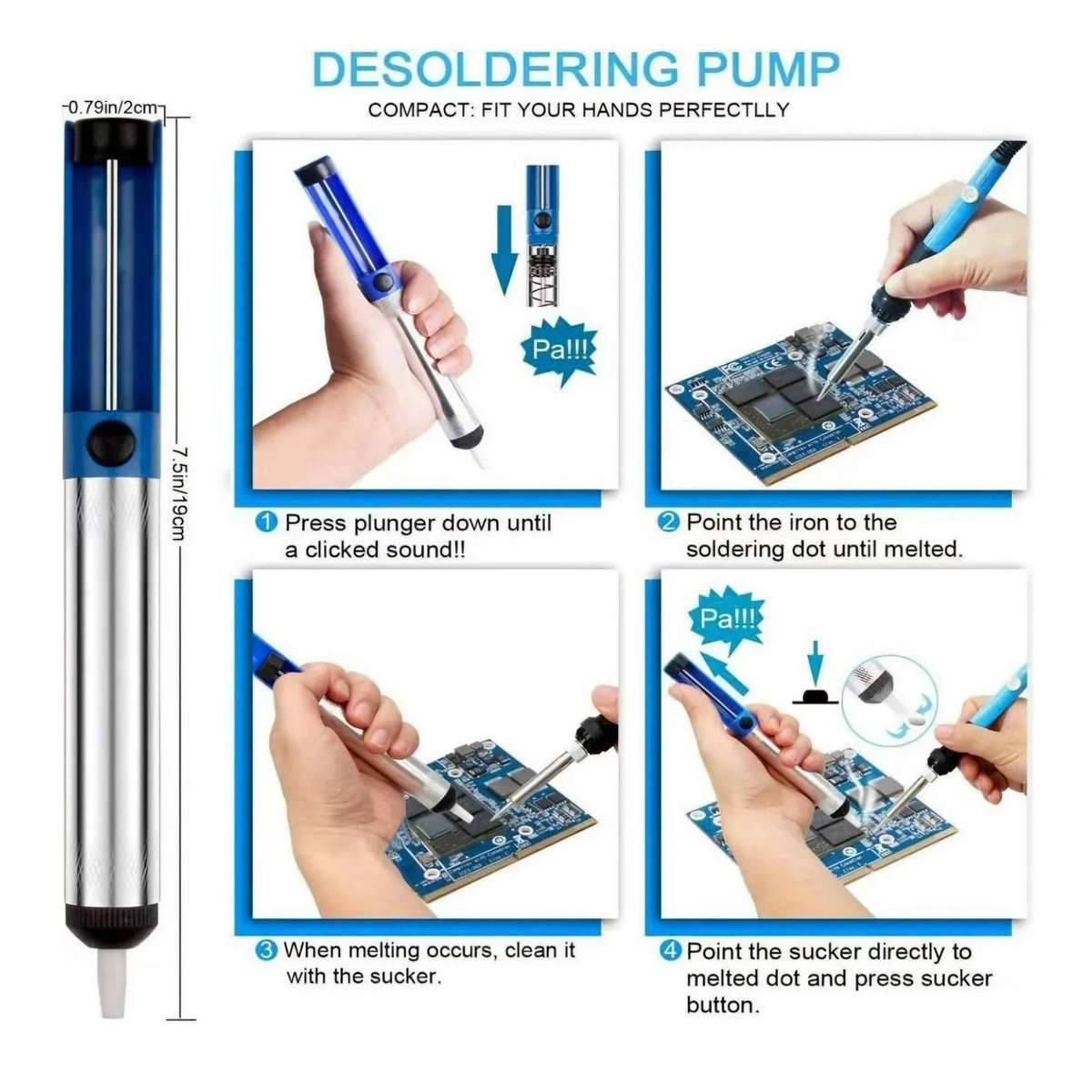 DESOLDERING PUMP
COMPACT: FIT YOUR HANDS PERFECTLLY

0.79in/2cm

7.5in/19cm

Pa!!!

1 Press plunger down until a clicked sound!!

2 Point the iron to the soldering dot until melted.

Pa!!!

3 When melting occurs, clean it with the sucker.

4 Point the sucker directly to melted dot and press sucker button.