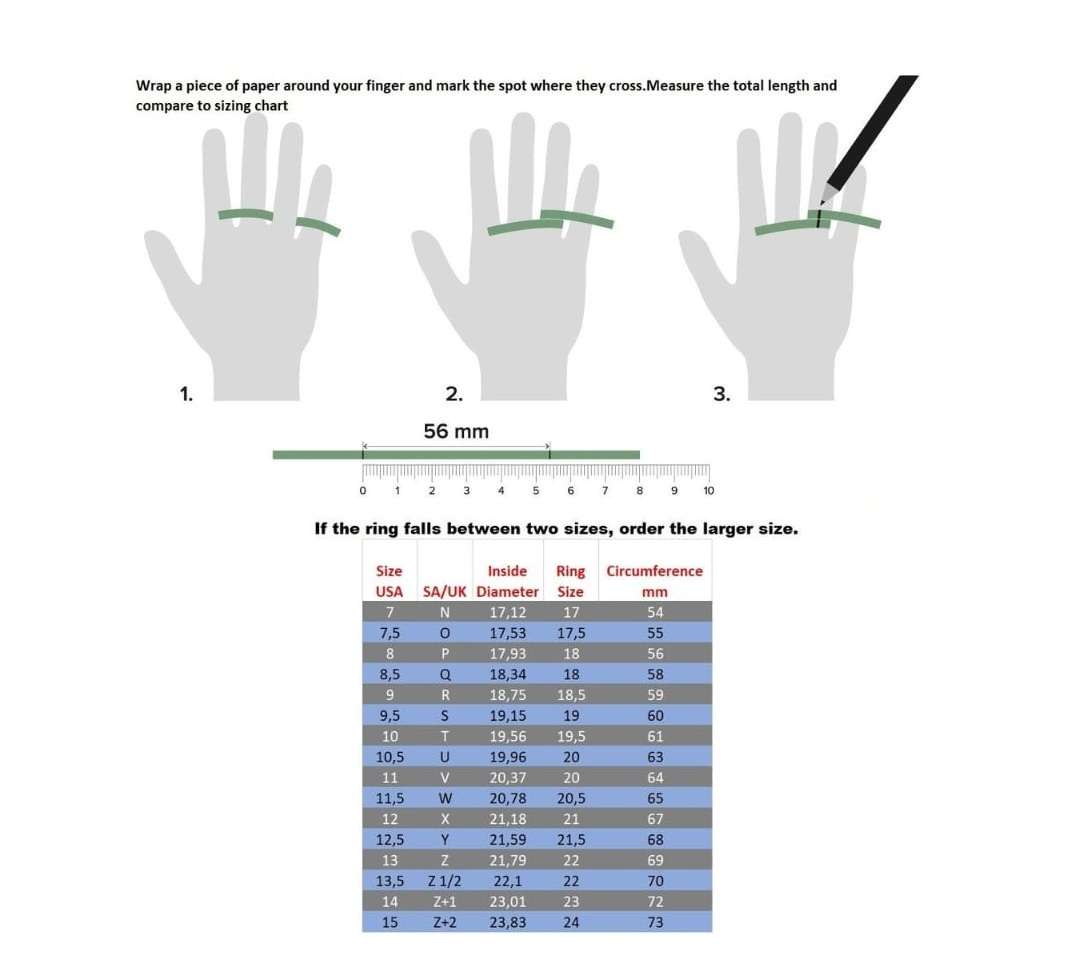 Wrap a piece of paper around your finger and mark the spot where they cross.Measure the total length and compare to sizing chart

1.

2.

3.

56 mm

0 1 2 3 4 5 6 7 8 9 10

If the ring falls between two sizes, order the larger size.

| Size USA | SA/UK | Inside Diameter | Ring Size | Circumference mm |
|---|---|---|---|---|
| 7 | N | 17,12 | 17 | 54 |
| 7,5 | O | 17,53 | 17,5 | 55 |
| 8 | P | 17,93 | 18 | 56 |
| 8,5 | Q | 18,34 | 18 | 58 |
| 9 | R | 18,75 | 18,5 | 59 |
| 9,5 | S | 19,15 | 19 | 60 |
| 10 | T | 19,56 | 19,5 | 61 |
| 10,5 | U | 19,96 | 20 | 63 |
| 11 | V | 20,37 | 20 | 64 |
| 11,5 | W | 20,78 | 20,5 | 65 |
| 12 | X | 21,18 | 21 | 67 |
| 12,5 | Y | 21,59 | 21,5 | 68 |
| 13 | Z | 21,79 | 22 | 69 |
| 13,5 | Z 1/2 | 22,1 | 22 | 70 |
| 14 | Z+1 | 23,01 | 23 | 72 |
| 15 | Z+2 | 23,83 | 24 | 73 |