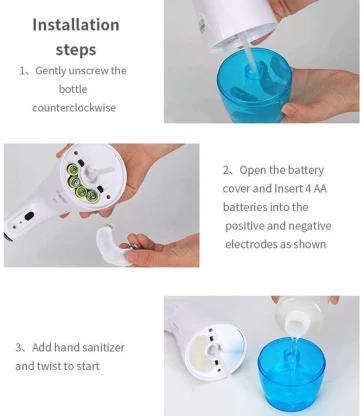 Installation steps

1、Gently unscrew the bottle counterclockwise

2、Open the battery cover and Insert 4 AA batteries into the positive and negative electrodes as shown

3、Add hand sanitizer and twist to start