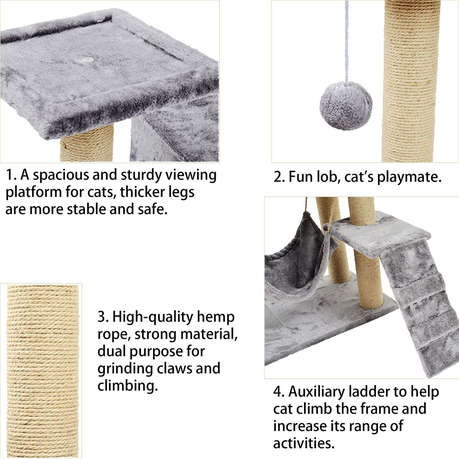 1. A spacious and sturdy viewing platform for cats, thicker legs are more stable and safe.

2. Fun lob, cat's playmate.

3. High-quality hemp rope, strong material, dual purpose for grinding claws and climbing.

4. Auxiliary ladder to help cat climb the frame and increase its range of activities.