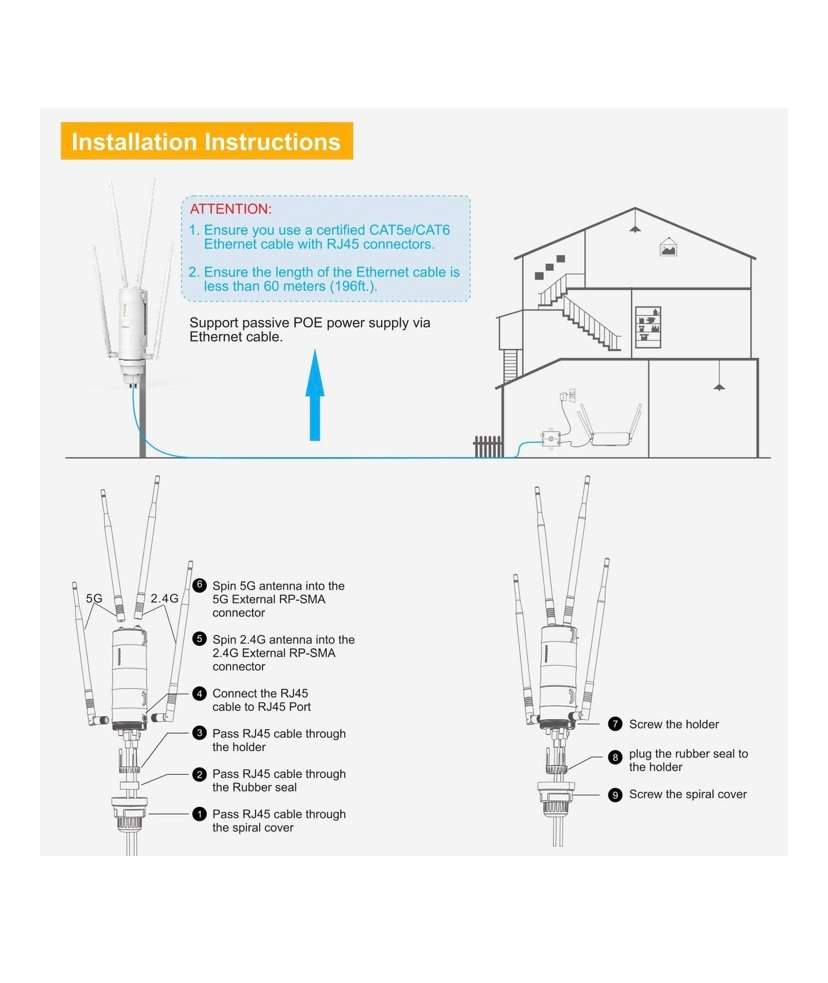 Installation Instructions

ATTENTION:
1. Ensure you use a certified CAT5e/CAT6 Ethernet cable with RJ45 connectors.
2. Ensure the length of the Ethernet cable is less than 60 meters (196ft.).

Support passive POE power supply via Ethernet cable.

5G
2.4G

6 Spin 5G antenna into the 5G External RP-SMA connector

5 Spin 2.4G antenna into the 2.4G External RP-SMA connector

4 Connect the RJ45 cable to RJ45 Port

3 Pass RJ45 cable through the holder

2 Pass RJ45 cable through the Rubber seal

1 Pass RJ45 cable through the spiral cover

7 Screw the holder

8 plug the rubber seal to the holder

9 Screw the spiral cover