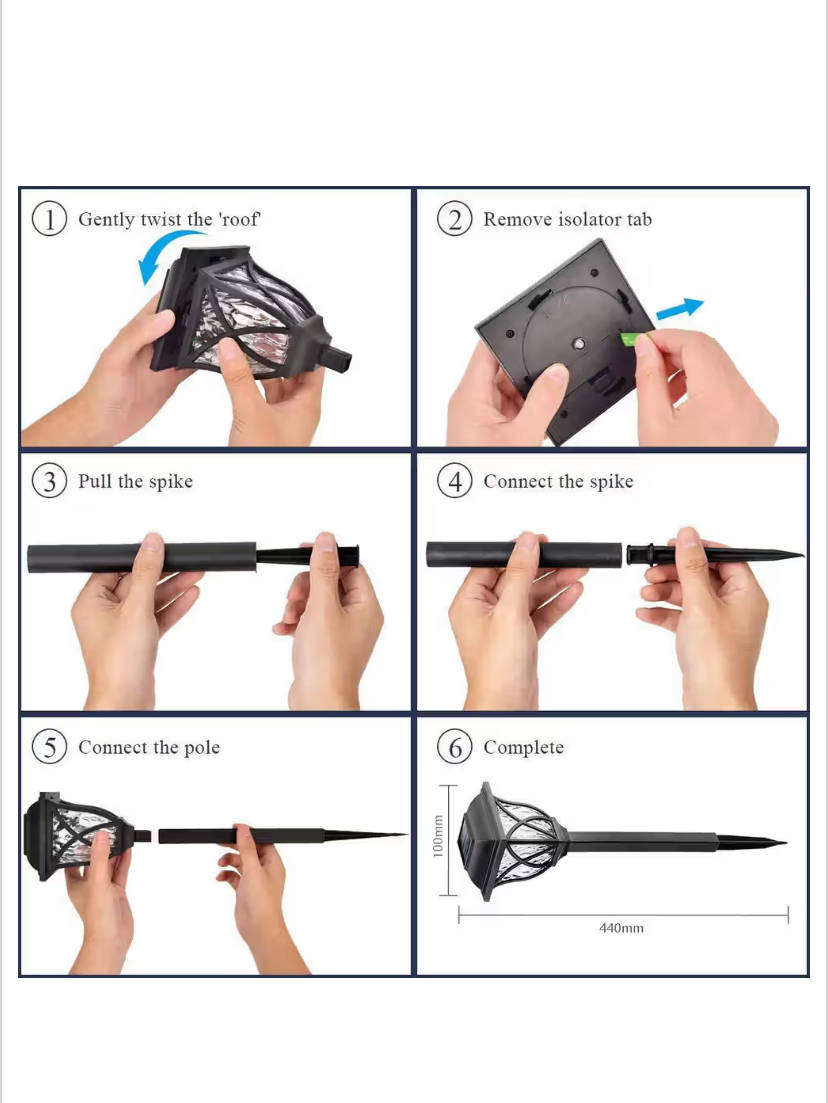 1 Gently twist the 'roof'

2 Remove isolator tab

3 Pull the spike

4 Connect the spike

5 Connect the pole

6 Complete

100mm

440mm