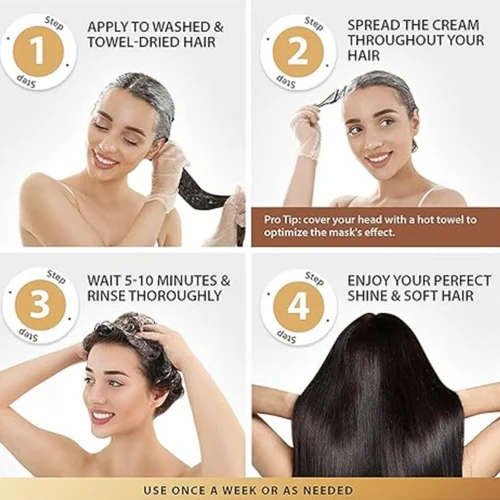 Step
1
Step

APPLY TO WASHED & TOWEL-DRIED HAIR

Step
2
Step

SPREAD THE CREAM THROUGHOUT YOUR HAIR

Pro Tip: cover your head with a hot towel to optimize the mask's effect.

Step
3
Step

WAIT 5-10 MINUTES & RINSE THOROUGHLY

Step
4
Step

ENJOY YOUR PERFECT SHINE & SOFT HAIR

USE ONCE A WEEK OR AS NEEDED