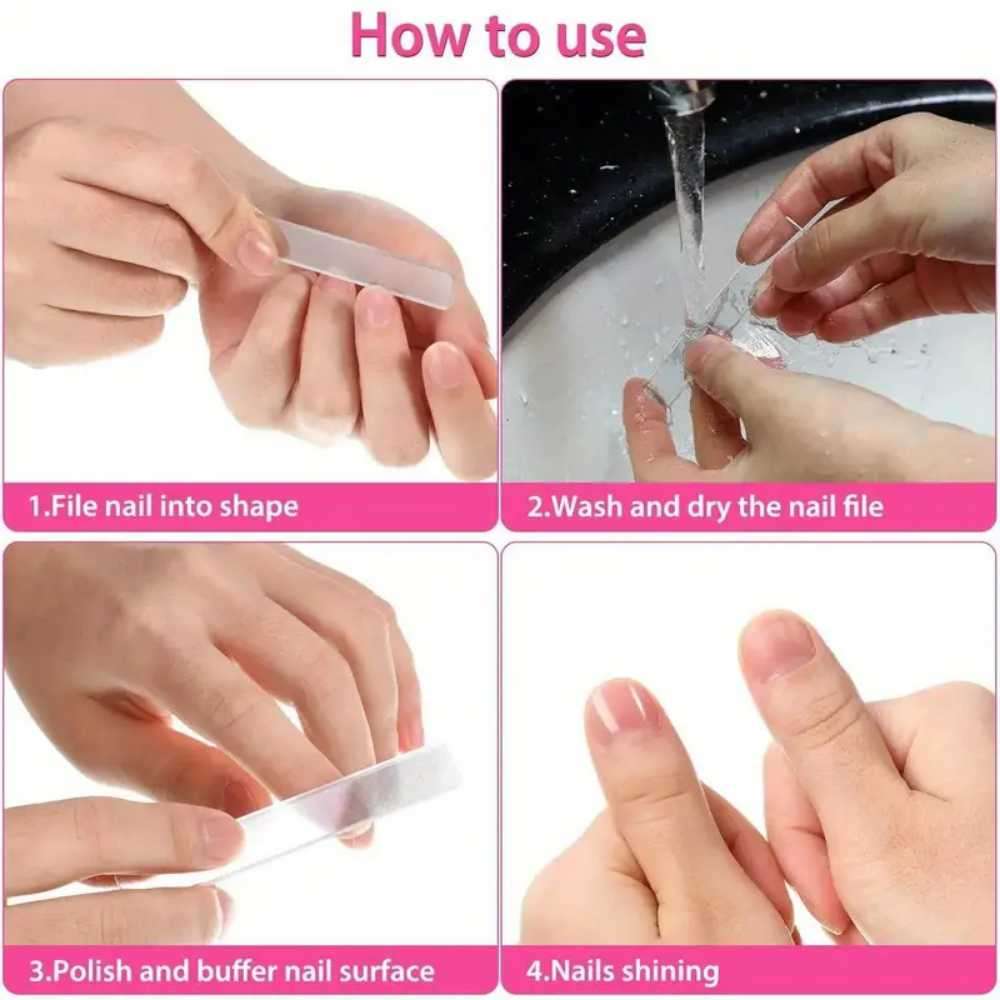 How to use

1.File nail into shape

2.Wash and dry the nail file

3.Polish and buffer nail surface

4.Nails shining