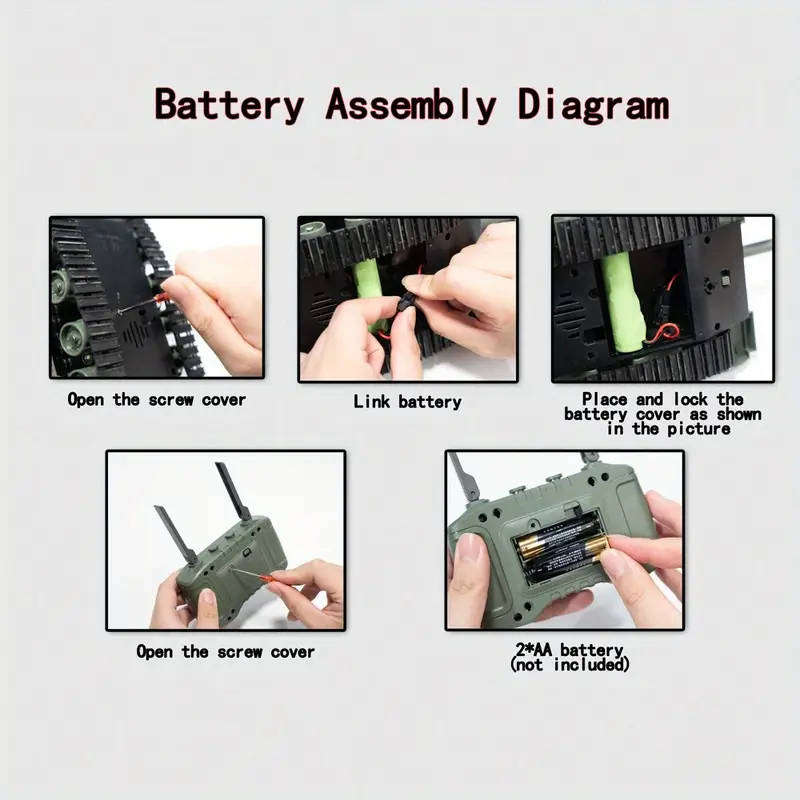 Battery Assembly Diagram

Open the screw cover

Link battery

Place and lock the battery cover as shown in the picture

Open the screw cover

2*AA battery (not included)