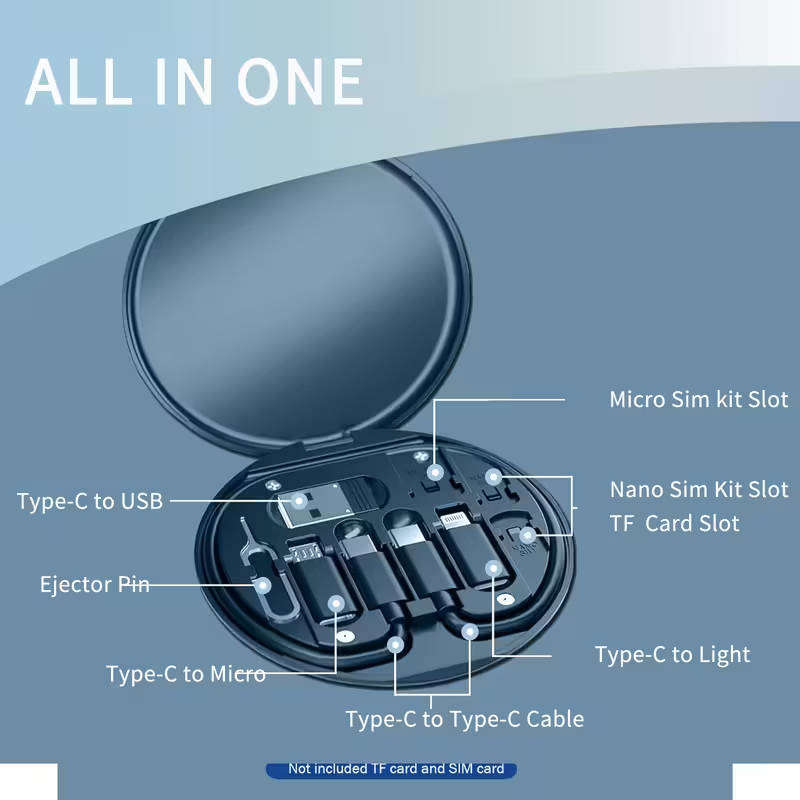 ALL IN ONE

Micro Sim kit Slot

Type-C to USB

Nano Sim Kit Slot
TF Card Slot

Ejector Pin

Type-C to Light

Type-C to Micro

Type-C to Type-C Cable

Not included TF card and SIM card