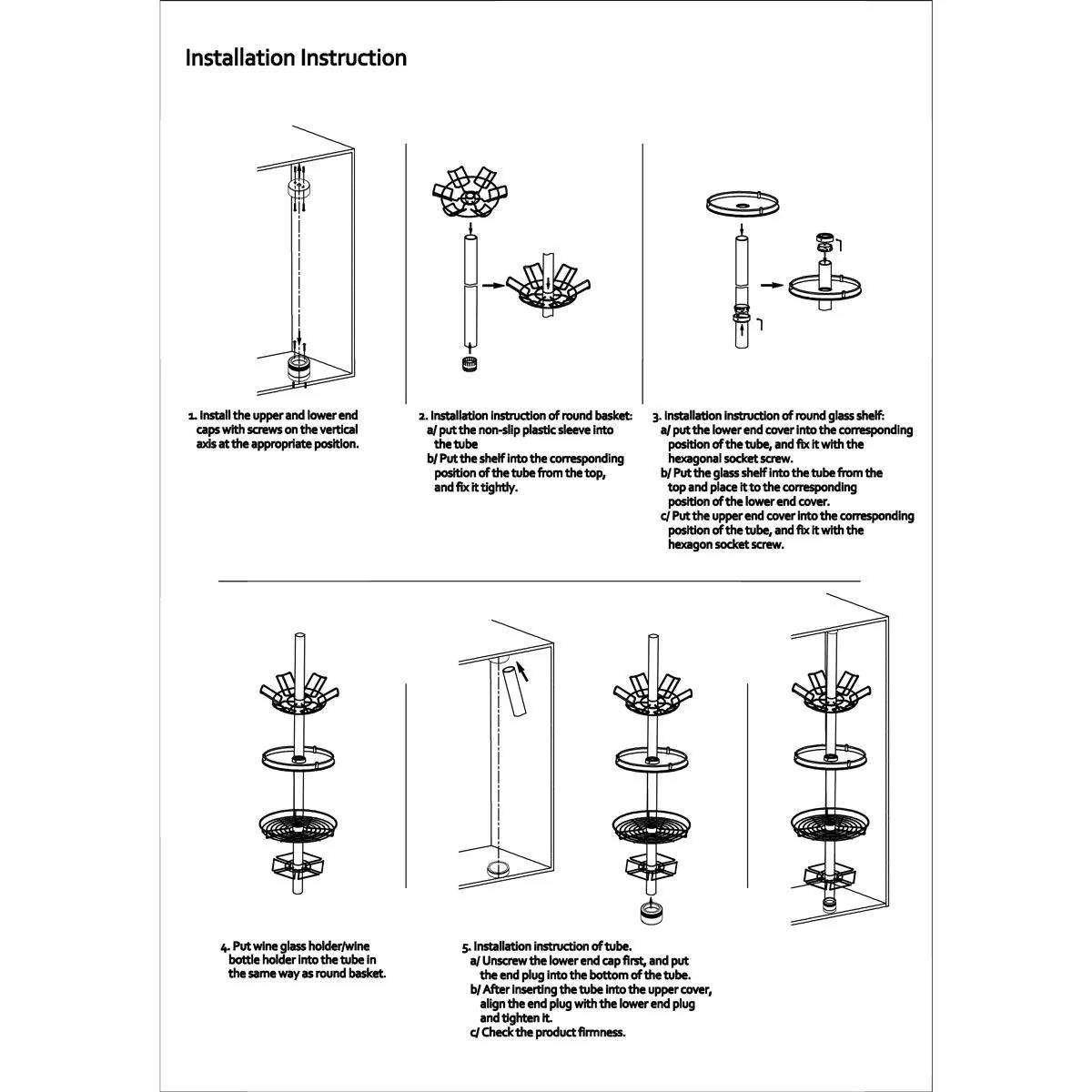 Installation Instruction

1. Install the upper and lower end caps with screws on the vertical axis at the appropriate position.

2. Installation instruction of round basket:
a/ put the non-slip plastic sleeve into the tube
b/ Put the shelf into the corresponding position of the tube from the top, and fix it tightly.

3. Installation instruction of round glass shelf:
a/ put the lower end cover into the corresponding position of the tube, and fix it with the hexagonal socket screw.
b/ Put the glass shelf into the tube from the top and place it to the corresponding position of the lower end cover.
c/ Put the upper end cover into the corresponding position of the tube, and fix it with the hexagon socket screw.

4. Put wine glass holder/wine bottle holder into the tube in the same way as round basket.

5. Installation instruction of tube.
a/ Unscrew the lower end cap first, and put the end plug into the bottom of the tube.
b/ After inserting the tube into the upper cover, align the end plug with the lower end plug and tighten it.
c/ Check the product firmness.