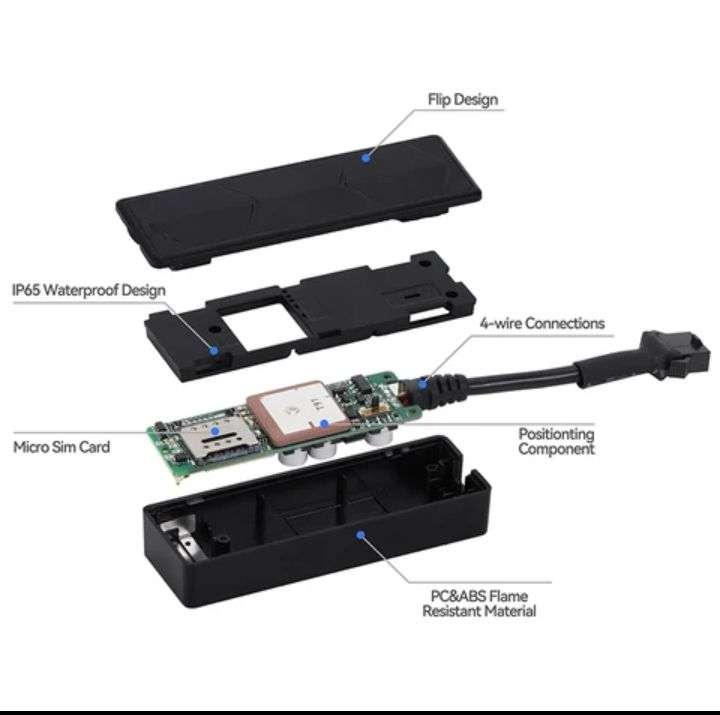 Flip Design

IP65 Waterproof Design

4-wire Connections

Micro Sim Card

Positionting Component

PC&ABS Flame Resistant Material