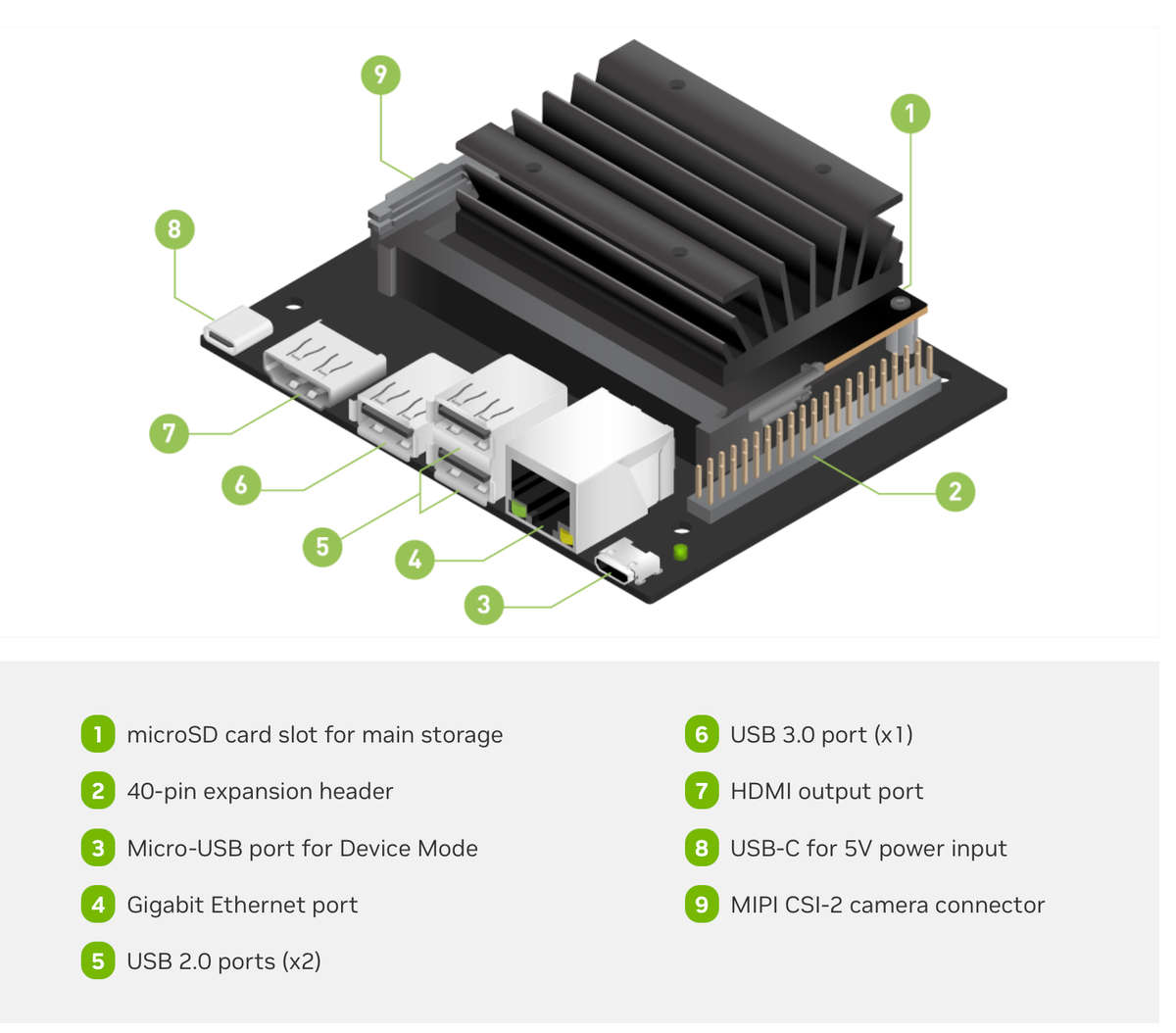 9
1
8
7
6
5
4
3
2

1 microSD card slot for main storage
2 40-pin expansion header
3 Micro-USB port for Device Mode
4 Gigabit Ethernet port
5 USB 2.0 ports (x2)

6 USB 3.0 port (x1)
7 HDMI output port
8 USB-C for 5V power input
9 MIPI CSI-2 camera connector